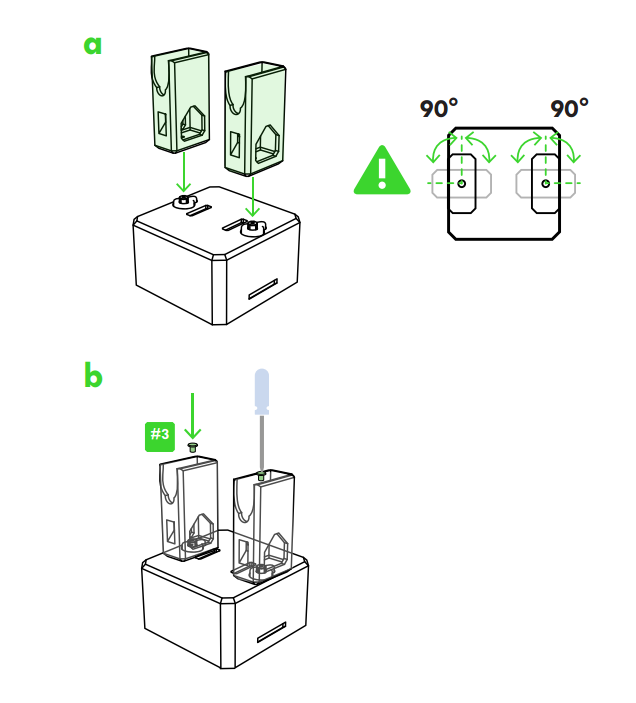 a

90°

90°

b

#3