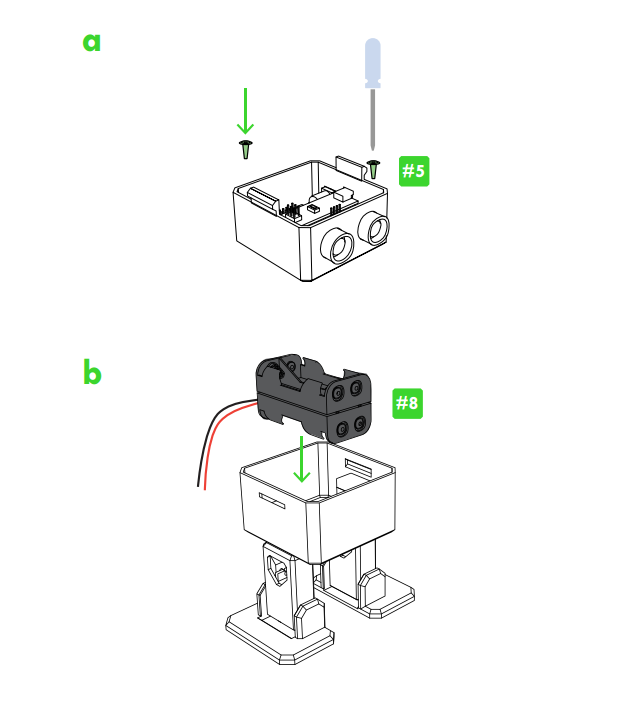 a

#5

b

#8