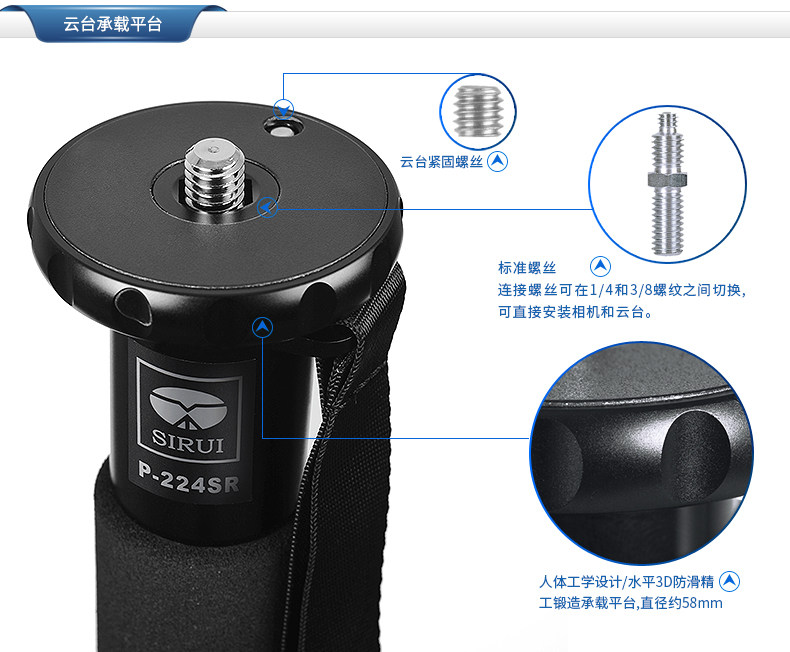 云台承载平台

云台紧固螺丝

标准螺丝
连接螺丝可在1/4和3/8螺纹之间切换，可直接安装相机和云台。

SIRUI
P-224SR

人体工学设计/水平3D防滑精工锻造承载平台,直径约58mm