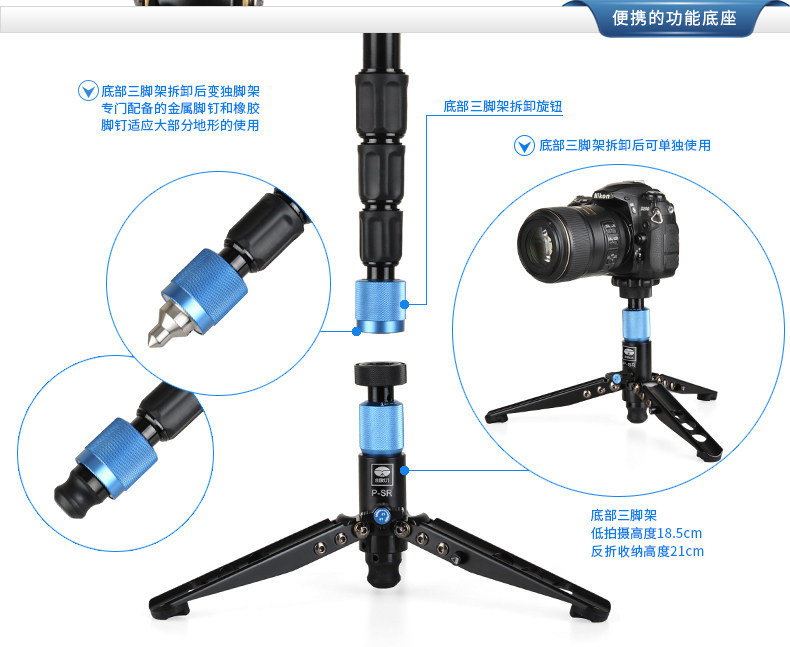 便携的功能底座

底部三脚架拆卸后变独脚架
专门配备的金属脚钉和橡胶
脚钉适应大部分地形的使用

底部三脚架拆卸旋钮

底部三脚架拆卸后可单独使用

Nikon

P-SR

底部三脚架
低拍摄高度18.5cm
反折收纳高度21cm