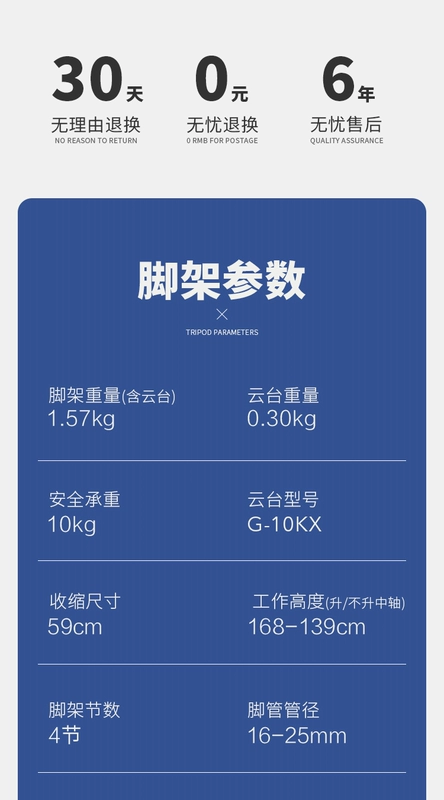 30天
无理由退换
NO REASON TO RETURN

0元
无忧退换
0 RMB FOR POSTAGE

6年
无忧售后
QUALITY ASSURANCE

脚架参数
×
TRIPOD PARAMETERS

脚架重量(含云台)
1.57kg

云台重量
0.30kg

安全承重
10kg

云台型号
G-10KX

收缩尺寸
59cm

工作高度(升/不升中轴)
168-139cm

脚架节数
4节

脚管管径
16-25mm