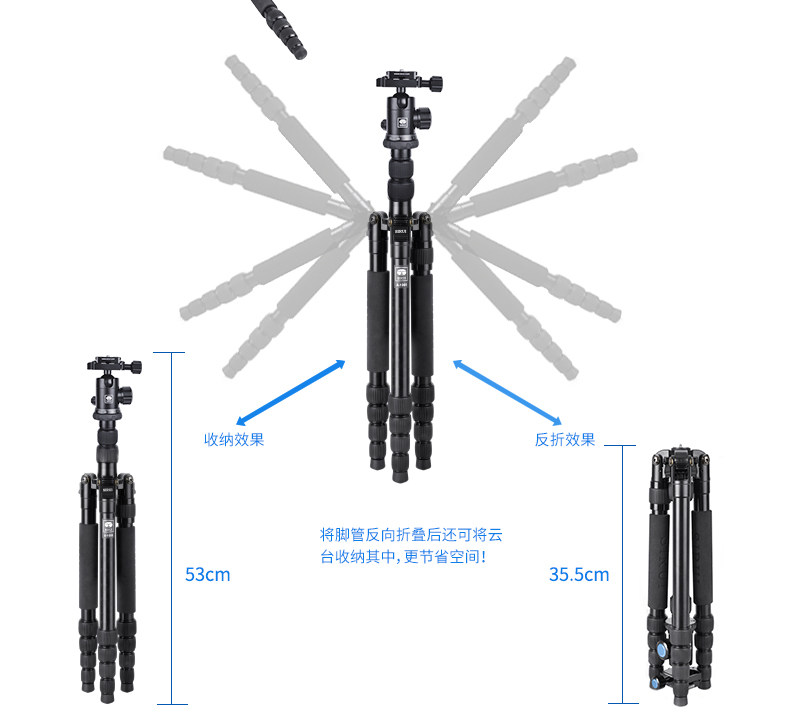 收纳效果

反折效果

将脚管反向折叠后还可将云台收纳其中，更节省空间！

53cm

35.5cm