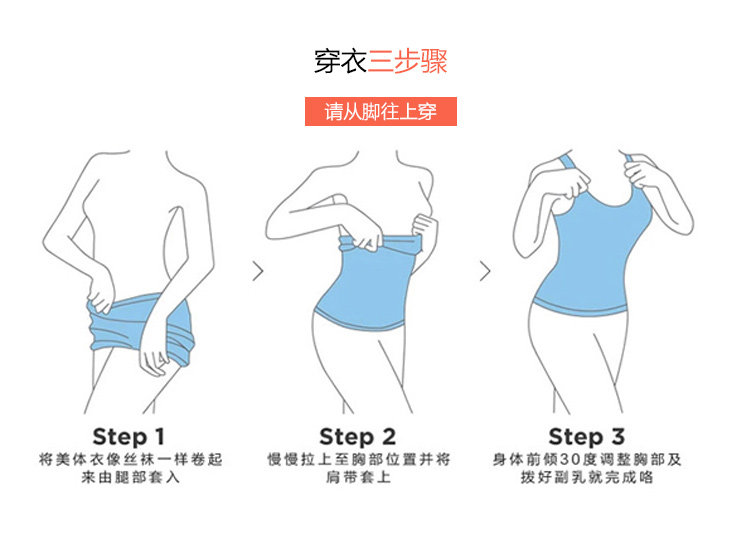 穿衣三步骤

请从脚往上穿

Step 1
将美体衣像丝袜一样卷起来由腿部套入

Step 2
慢慢拉上至胸部位置并将肩带套上

Step 3
身体前倾30度调整胸部及拨好副乳就完成咯