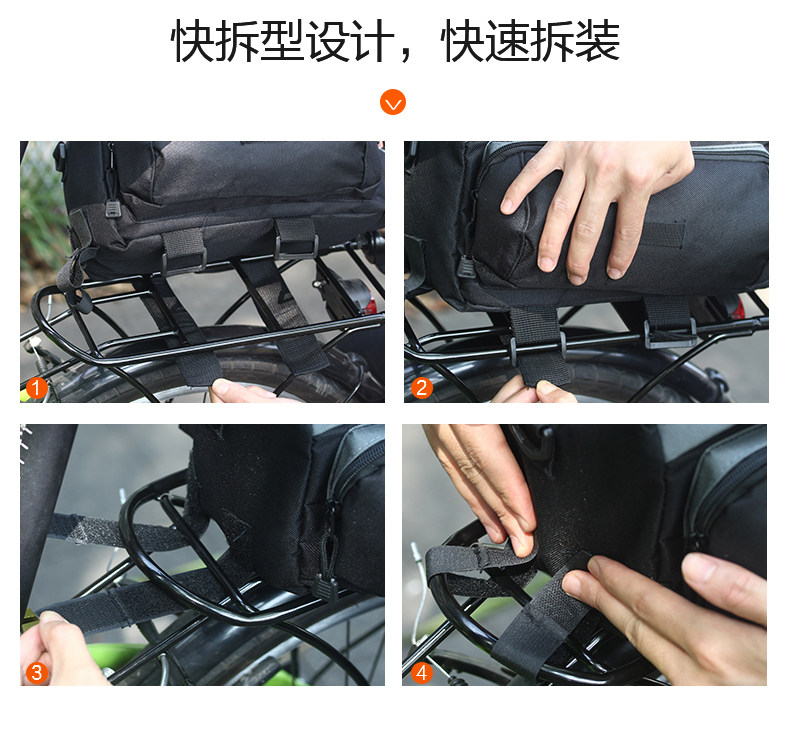 快拆型设计，快速拆装

1

2

3

4