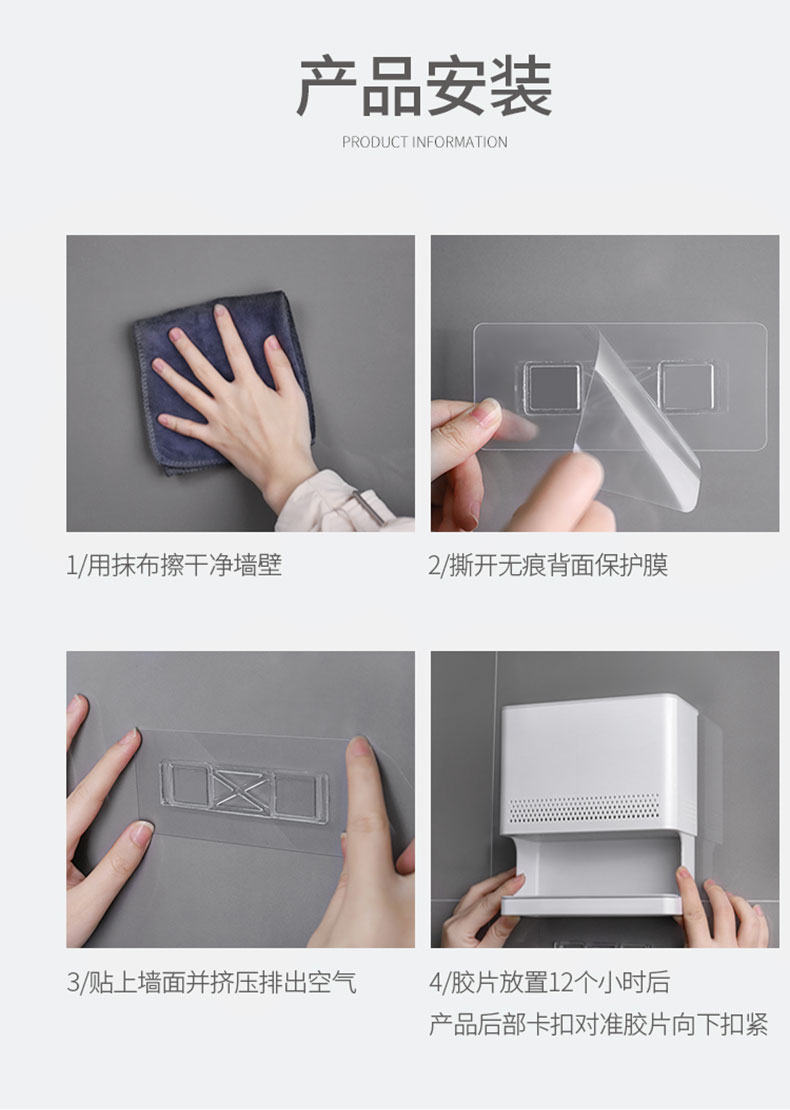 产品安装

PRODUCT INFORMATION

1/用抹布擦干净墙壁

2/撕开无痕背面保护膜

3/贴上墙面并挤压排出空气

4/胶片放置12个小时后
产品后部卡扣对准胶片向下扣紧