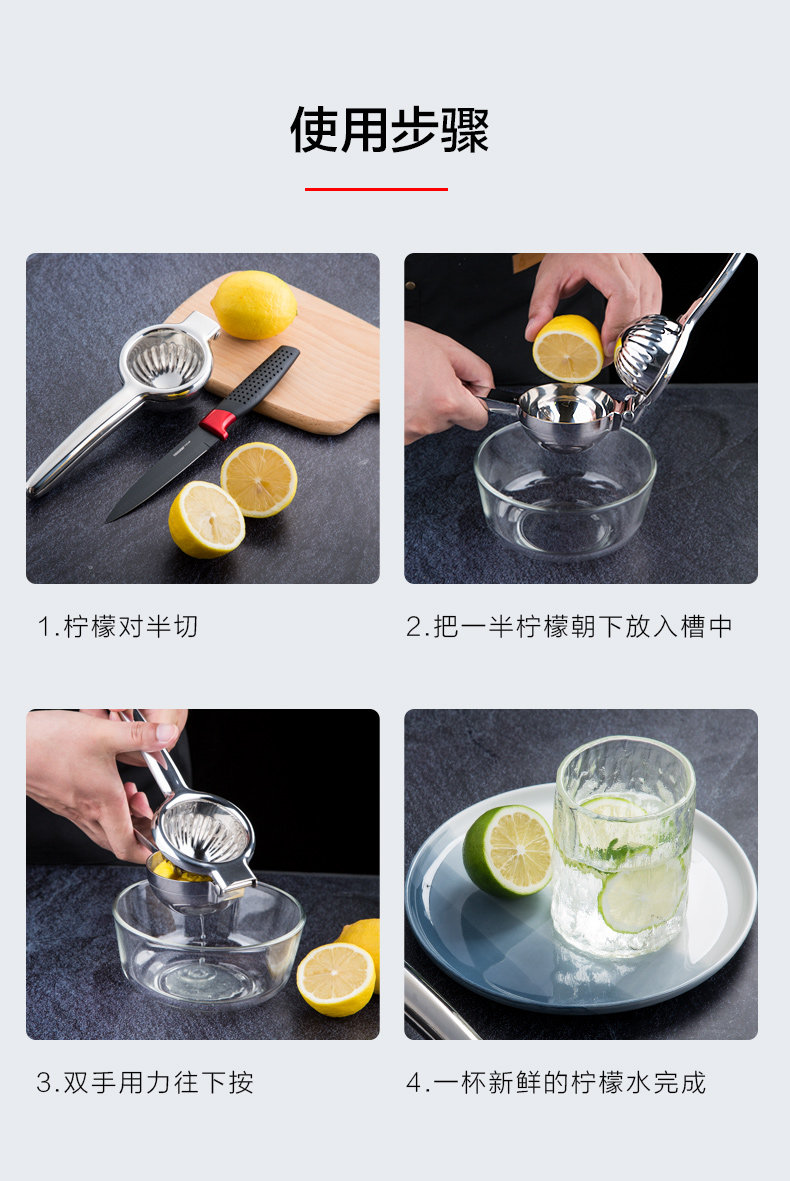 使用步骤

1.柠檬对半切

2.把一半柠檬朝下放入槽中

3.双手用力往下按

4.一杯新鲜的柠檬水完成