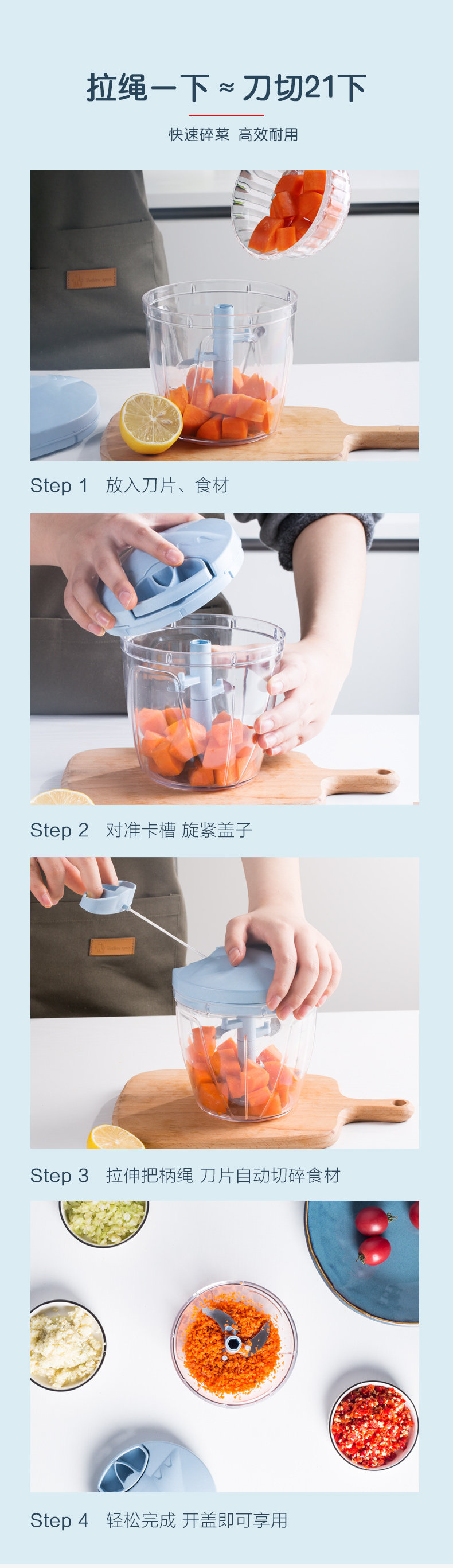 拉绳一下 ≈ 刀切21下

快速碎菜 高效耐用

Step 1 放入刀片、食材

Step 2 对准卡槽 旋紧盖子

Step 3 拉伸把柄绳 刀片自动切碎食材

Step 4 轻松完成 开盖即可享用