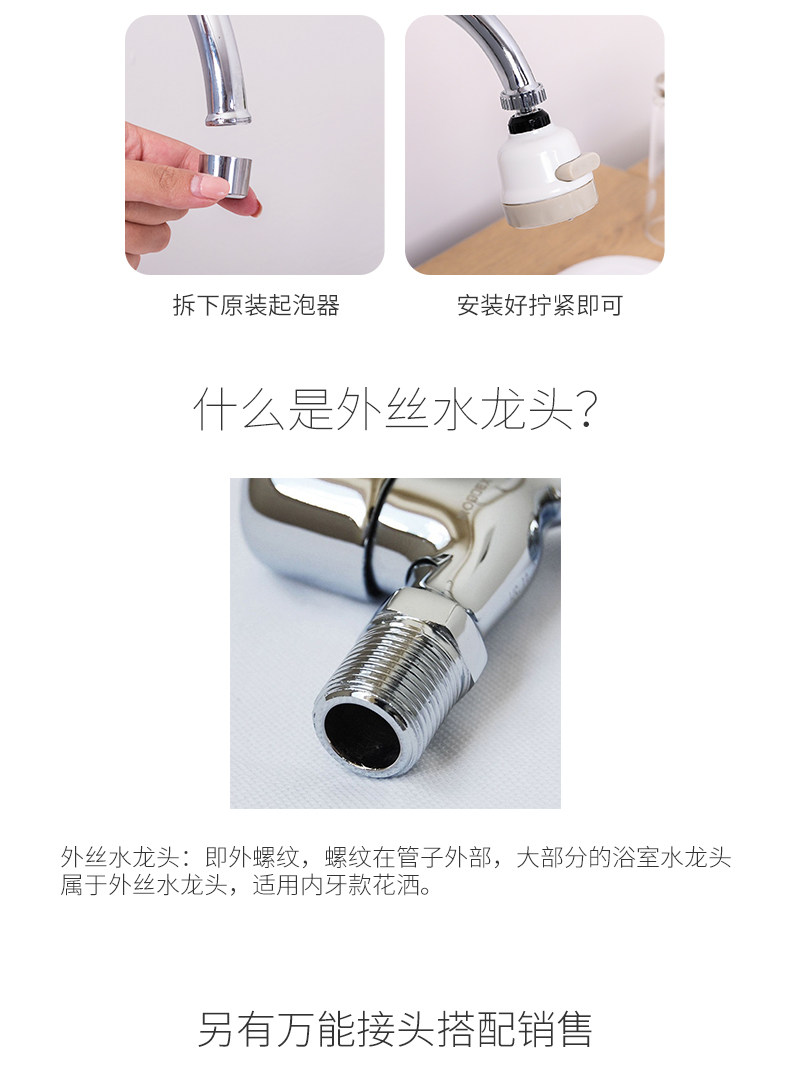 拆下原装起泡器

安装好拧紧即可

什么是外丝水龙头?

外丝水龙头：即外螺纹，螺纹在管子外部，大部分的浴室水龙头属于外丝水龙头，适用内牙款花洒。

另有万能接头搭配销售