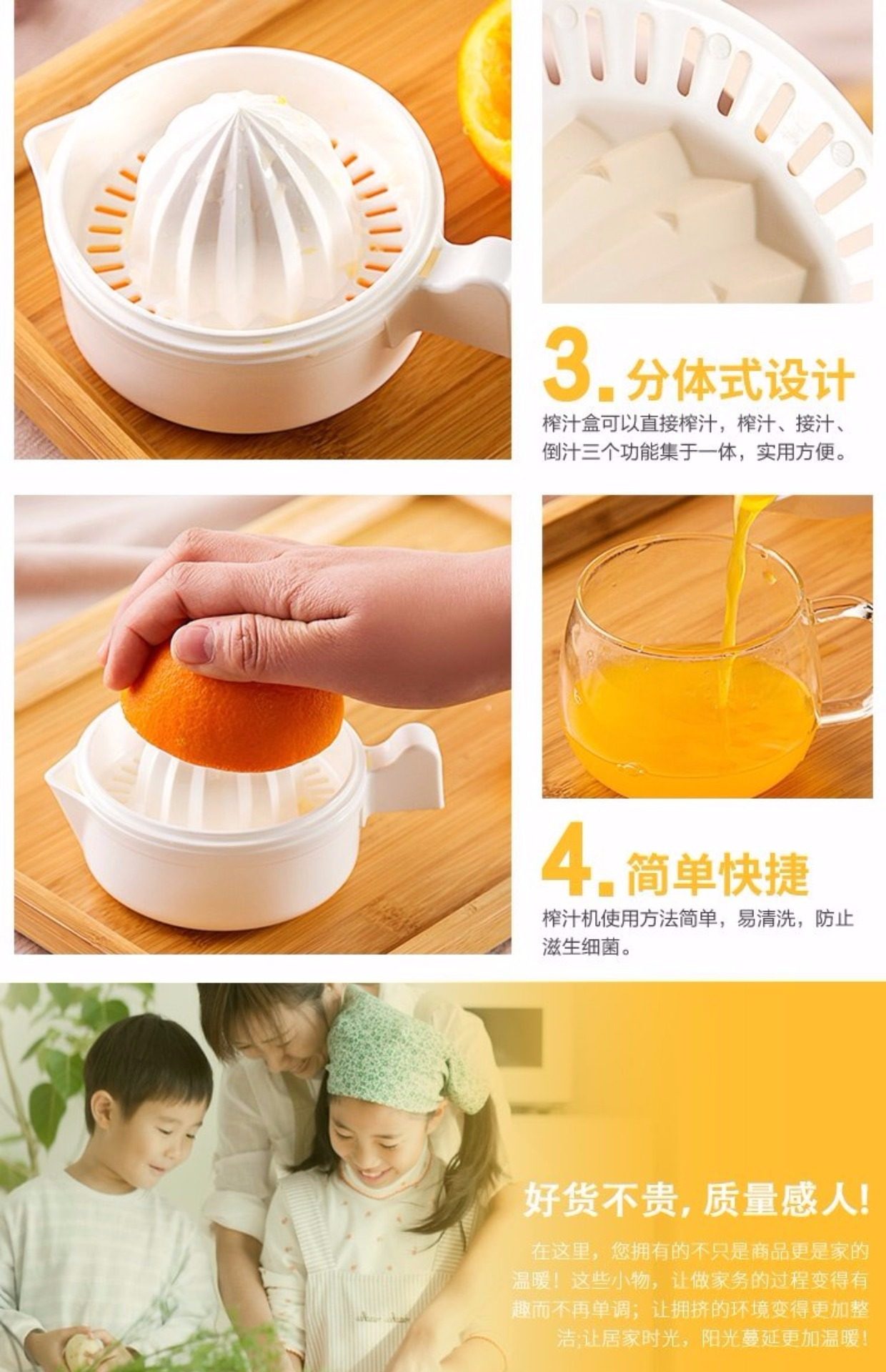 3. 分体式设计

榨汁盒可以直接榨汁，榨汁、接汁、倒汁三个功能集于一体，实用方便。

4. 简单快捷

榨汁机使用方法简单，易清洗，防止滋生细菌。

好货不贵，质量感人!

在这里，您拥有的不只是商品更是家的温暖！这些小物，让做家务的过程变得有趣而不再单调；让拥挤的环境变得更加整洁;让居家时光，阳光蔓延更加温暖!