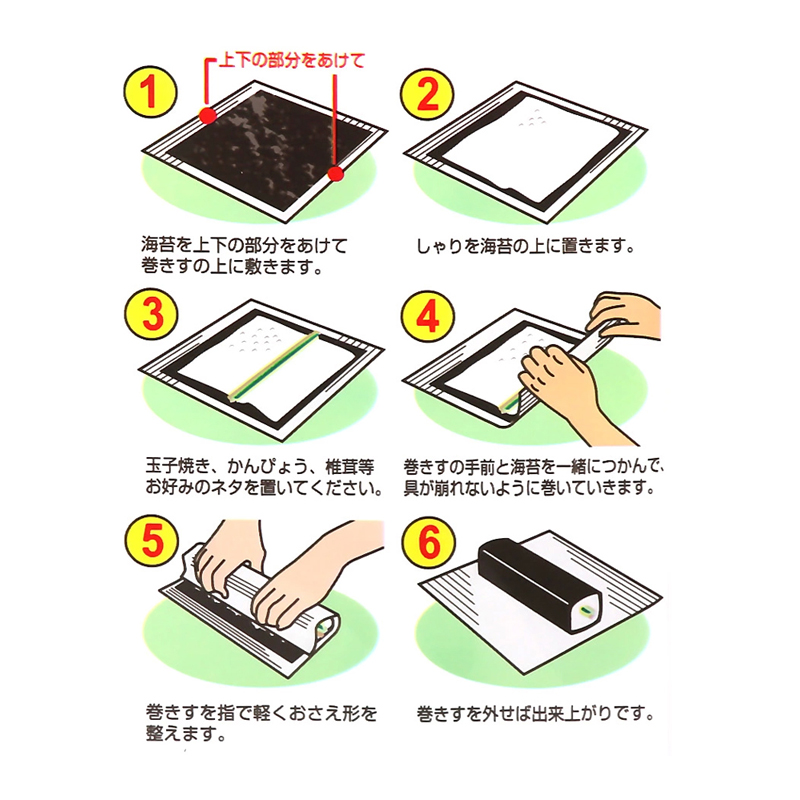 1

上下の部分をあけて

海苔を上下の部分をあけて巻きすの上に敷きます。

2

しゃりを海苔の上に置きます。

3

玉子焼き、かんぴょう、椎茸等お好みのネタを置いてください。

4

巻きすの手前と海苔を一緒につかんで、具が崩れないように巻いていきます。

5

巻きすを指で軽くおさえ形を整えます。

6

巻きすを外せば出来上がりです。