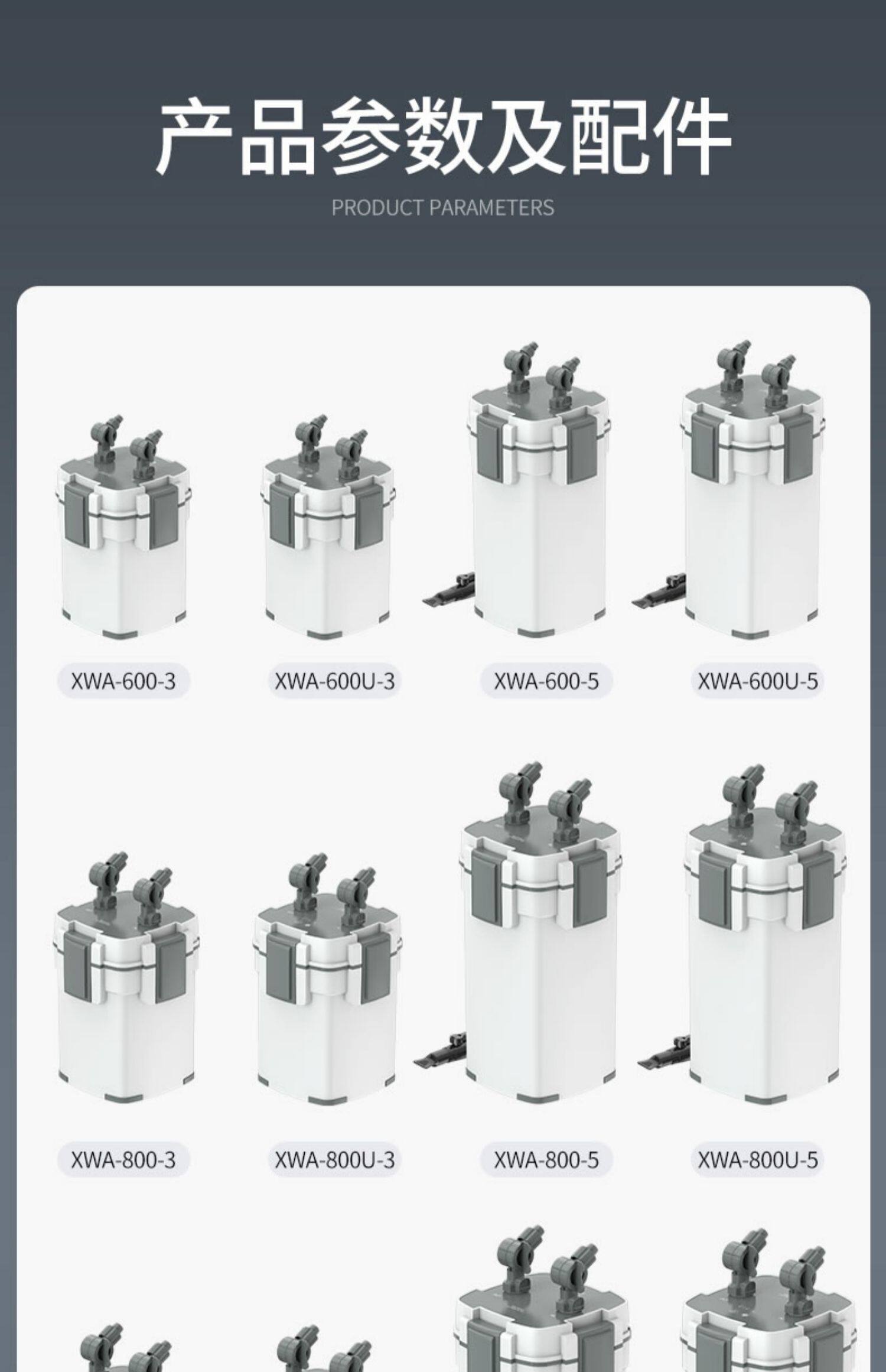 产品参数及配件

PRODUCT PARAMETERS

XWA-600-3
XWA-600U-3
XWA-600-5
XWA-600U-5

XWA-800-3
XWA-800U-3
XWA-800-5
XWA-800U-5