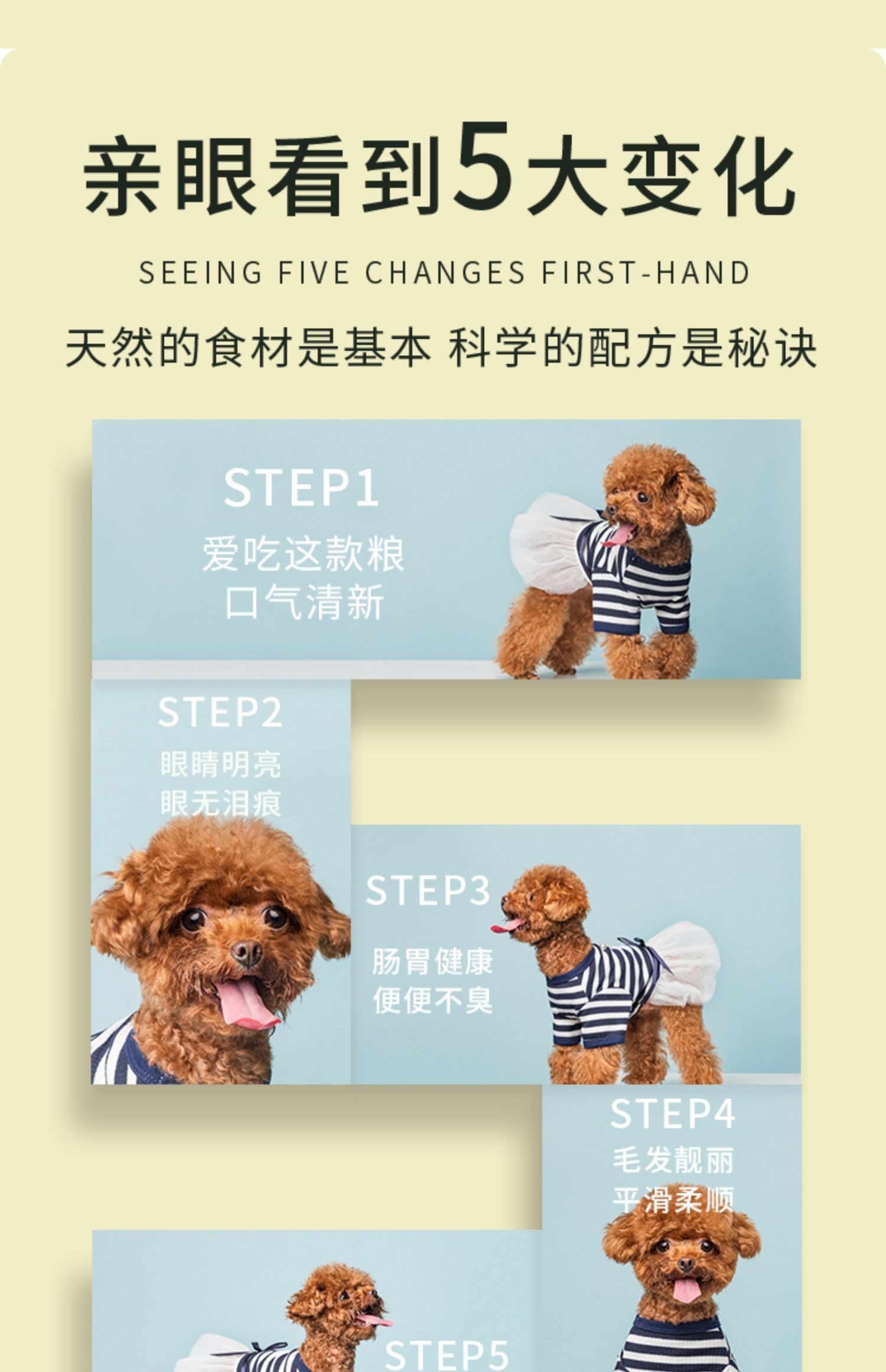 亲眼看到5大变化

SEEING FIVE CHANGES FIRST-HAND

天然的食材是基本 科学的配方是秘诀

STEP1
爱吃这款粮
口气清新

STEP2
眼睛明亮
眼无泪痕

STEP3
肠胃健康
便便不臭

STEP4
毛发靓丽
平滑柔顺

STEP5