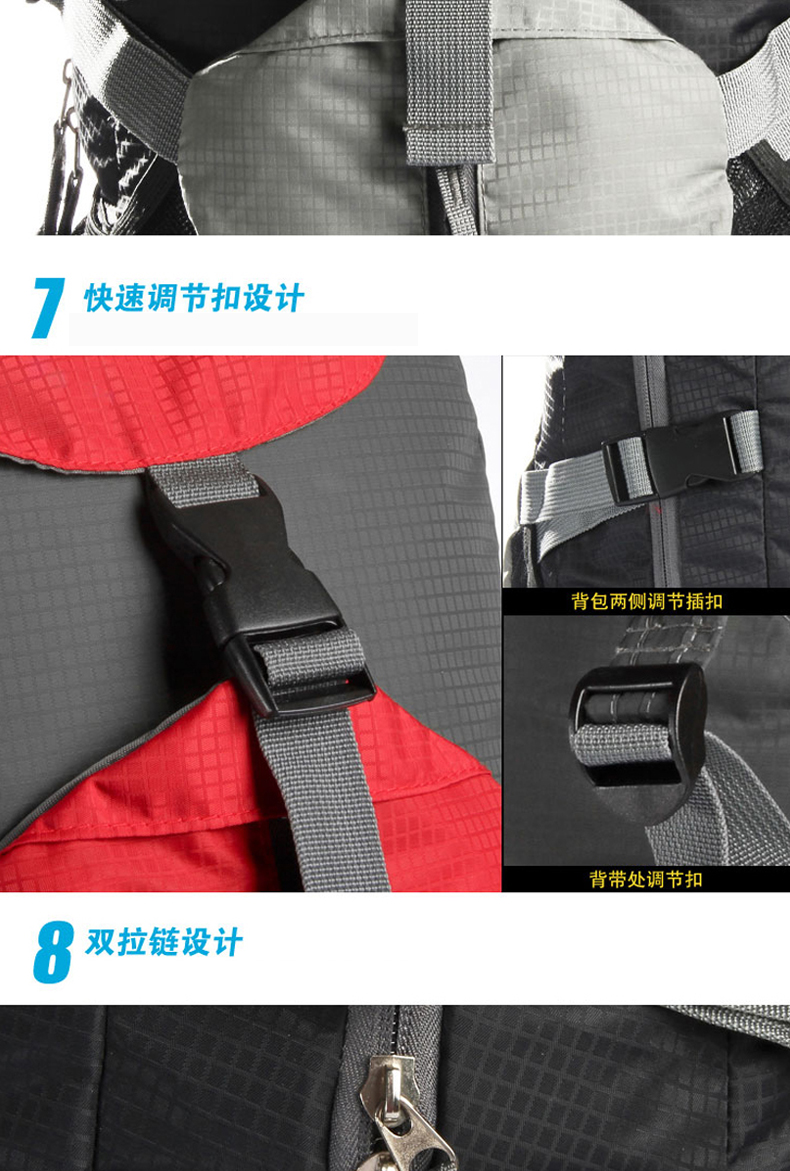 7 快速调节扣设计

背包两侧调节插扣

背带处调节扣

8 双拉链设计