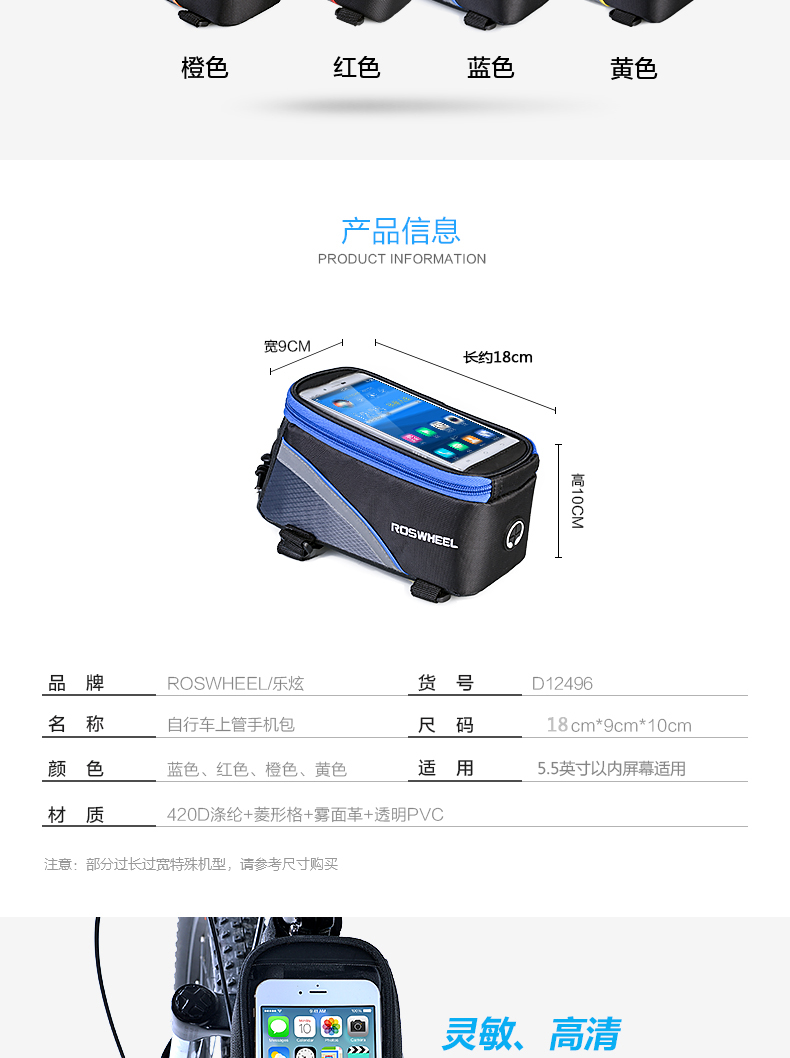 橙色　红色　蓝色　黄色

产品信息
PRODUCT INFORMATION

宽9CM
长约18cm
高10CM
ROSWHEEL

| 品　牌 | ROSWHEEL/乐炫 | 货　号 | D12496 |
|---|---|---|---|
| 名　称 | 自行车上管手机包 | 尺　码 | 18cm*9cm*10cm |
| 颜　色 | 蓝色、红色、橙色、黄色 | 适　用 | 5.5英寸以内屏幕适用 |
| 材　质 | 420D涤纶+菱形格+雾面革+透明PVC | | |

注意：部分过长过宽特殊机型，请参考尺寸购买

灵敏、高清