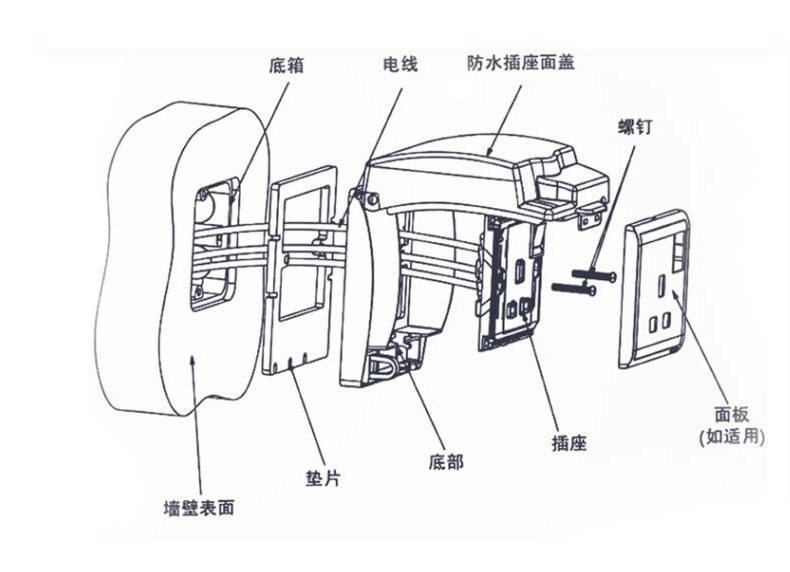 底箱
电线
防水插座面盖
螺钉
面板
(如适用)
插座
底部
垫片
墙壁表面