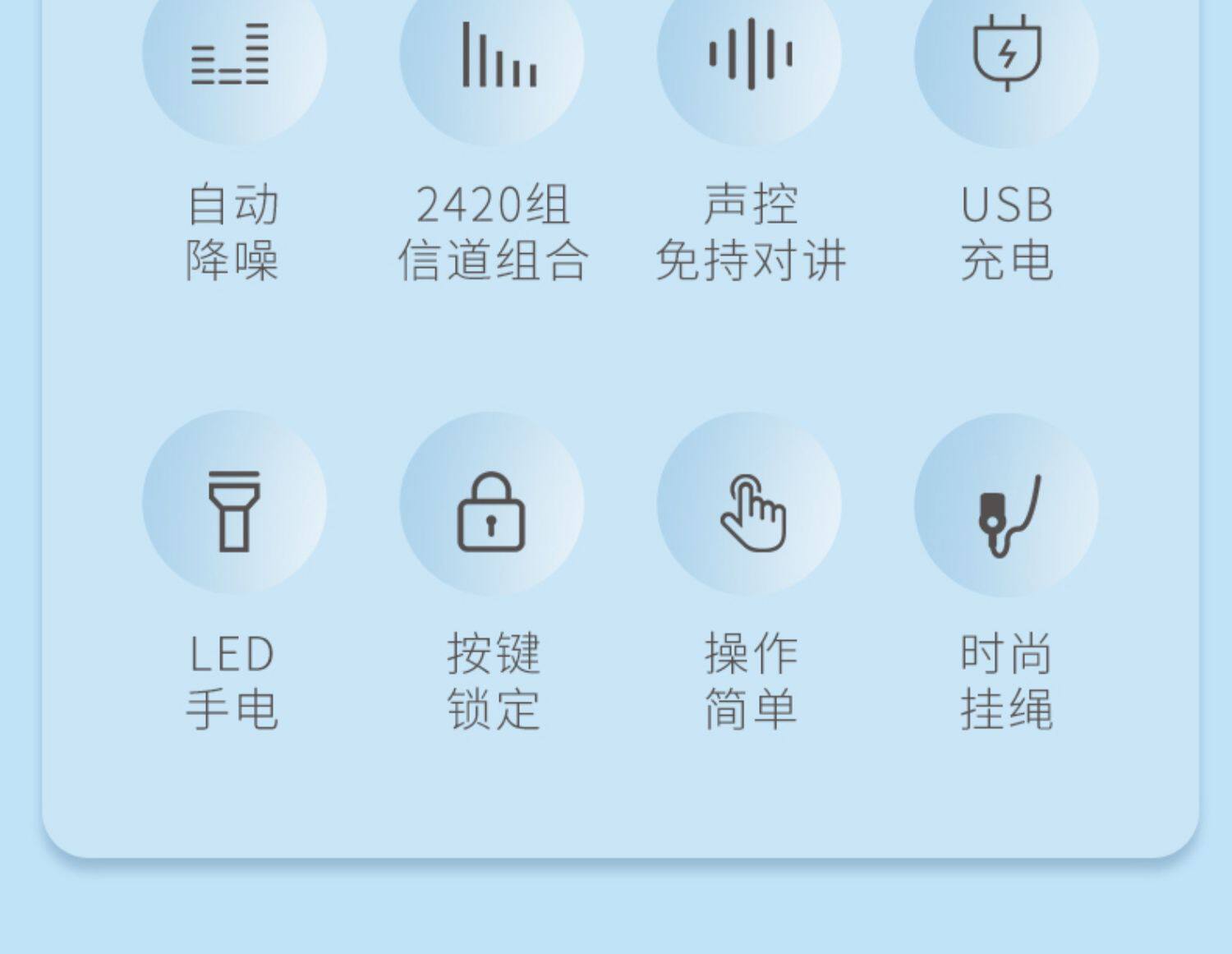 自动
降噪

2420组
信道组合

声控
免持对讲

USB
充电

LED
手电

按键
锁定

操作
简单

时尚
挂绳