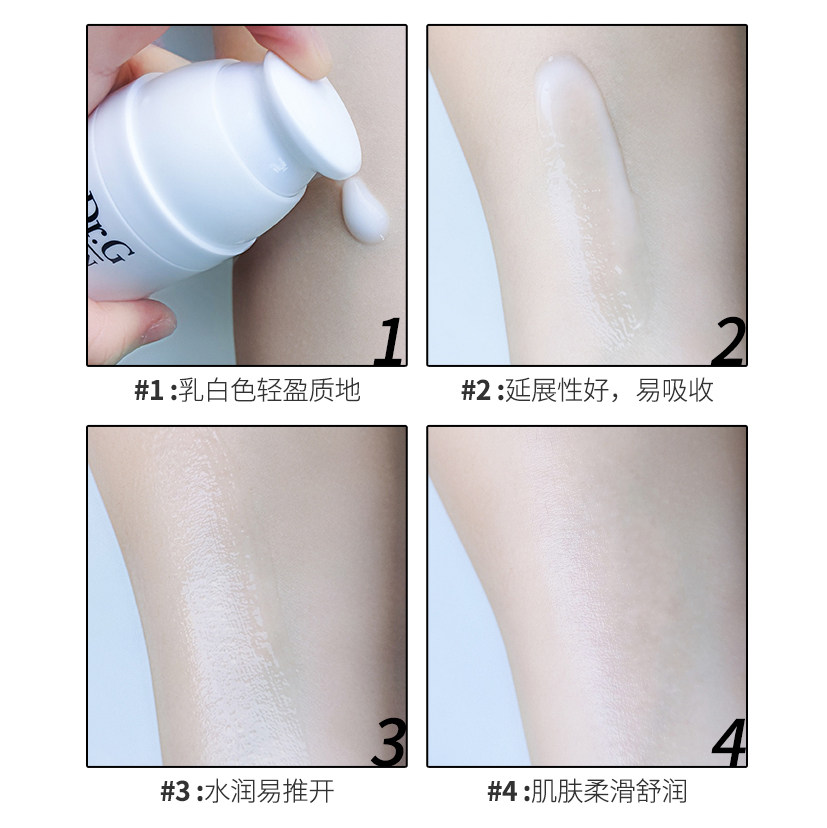 Dr.G

1

#1 :乳白色轻盈质地

2

#2 :延展性好，易吸收

3

#3 :水润易推开

4

#4 :肌肤柔滑舒润