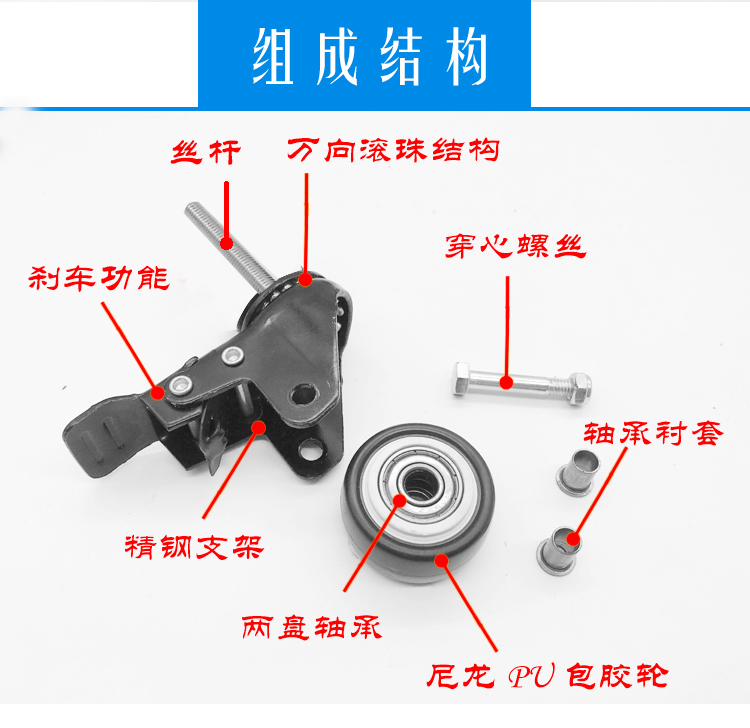 组成结构

丝杆

万向滚珠结构

穿心螺丝

刹车功能

轴承衬套

精钢支架

两盘轴承

尼龙 PU 包胶轮