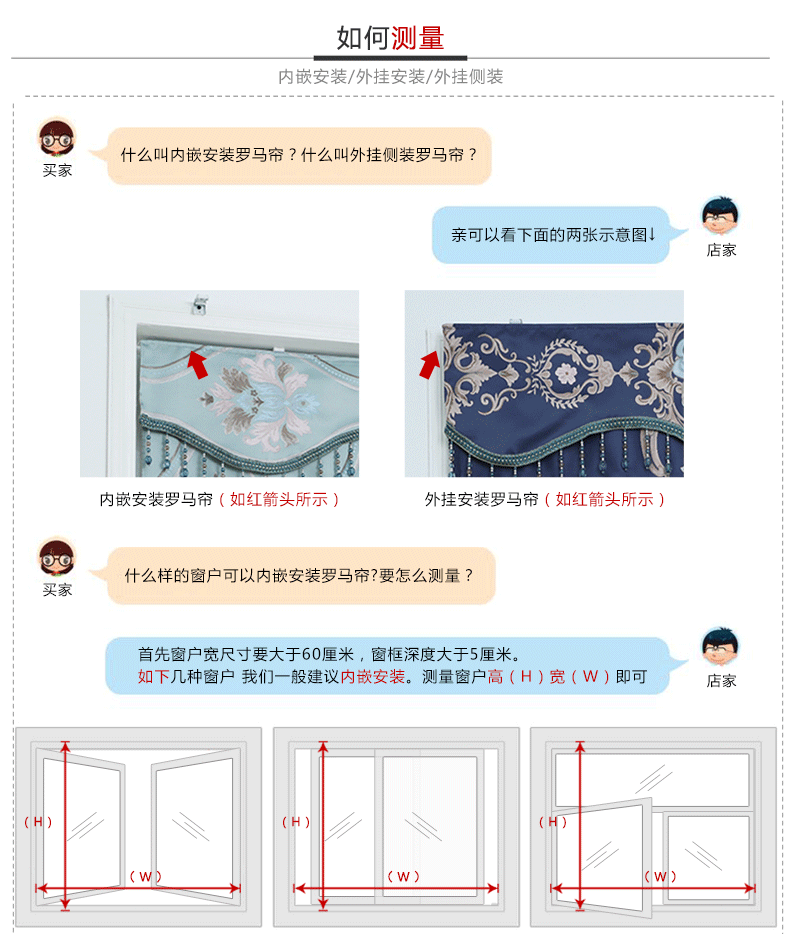 如何测量

内嵌安装/外挂安装/外挂侧装

买家

什么叫内嵌安装罗马帘？什么叫外挂侧装罗马帘？

亲可以看下面的两张示意图↓

店家

内嵌安装罗马帘（如红箭头所示）

外挂安装罗马帘（如红箭头所示）

买家

什么样的窗户可以内嵌安装罗马帘?要怎么测量？

首先窗户宽尺寸要大于60厘米，窗框深度大于5厘米。
如下几种窗户 我们一般建议内嵌安装。测量窗户高（H）宽（W）即可

店家

(H)

(W)

(H)

(W)

(H)

(W)