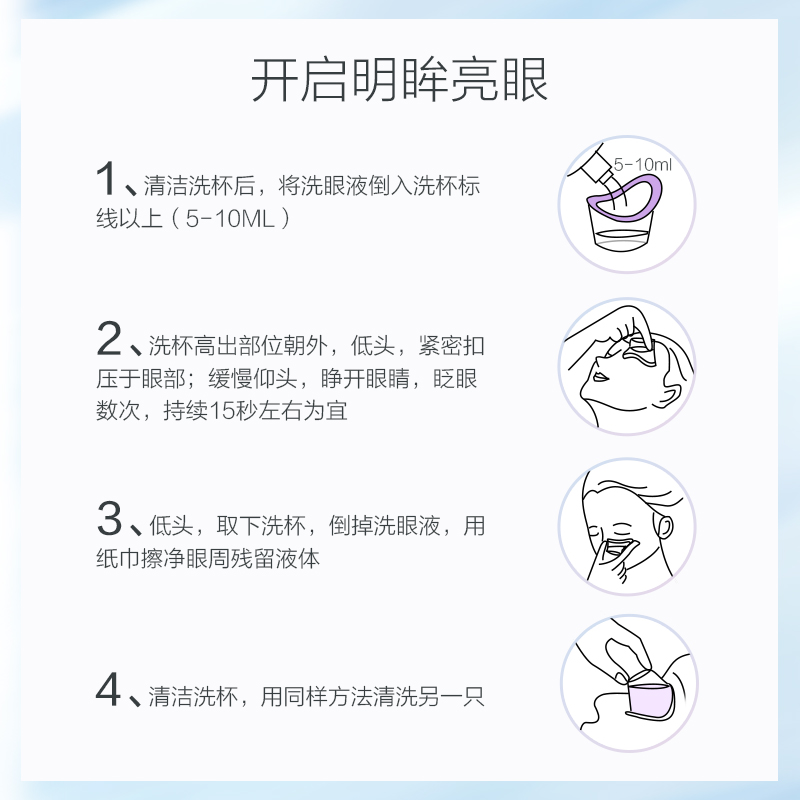 开启明眸亮眼

1、清洁洗杯后，将洗眼液倒入洗杯标线以上（5-10ML）

5-10ml

2、洗杯高出部位朝外，低头，紧密扣压于眼部；缓慢仰头，睁开眼睛，眨眼数次，持续15秒左右为宜

3、低头，取下洗杯，倒掉洗眼液，用纸巾擦净眼周残留液体

4、清洁洗杯，用同样方法清洗另一只