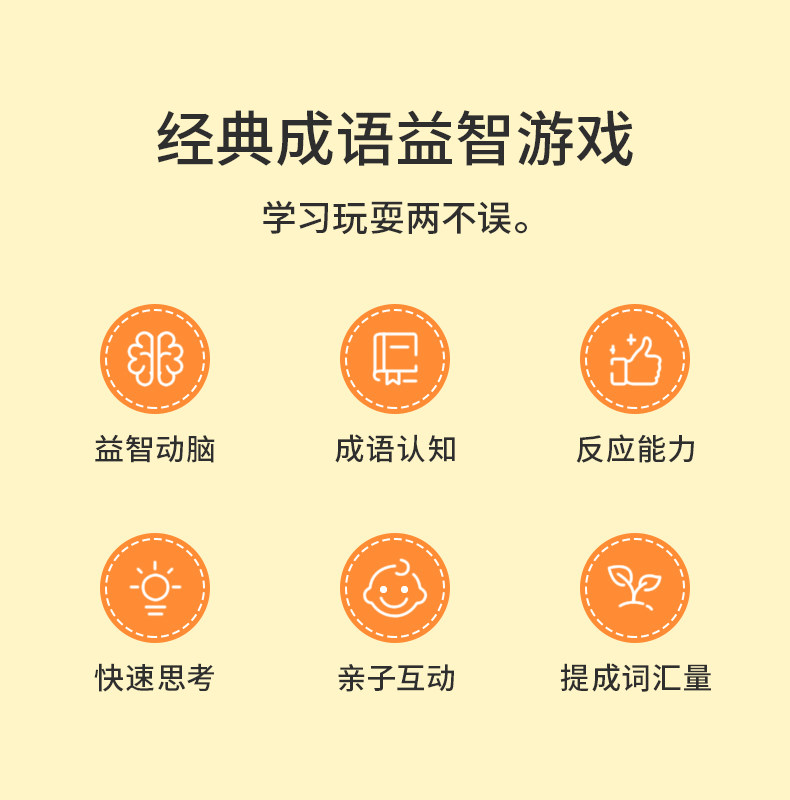 经典成语益智游戏

学习玩耍两不误。

益智动脑

成语认知

反应能力

快速思考

亲子互动

提成词汇量