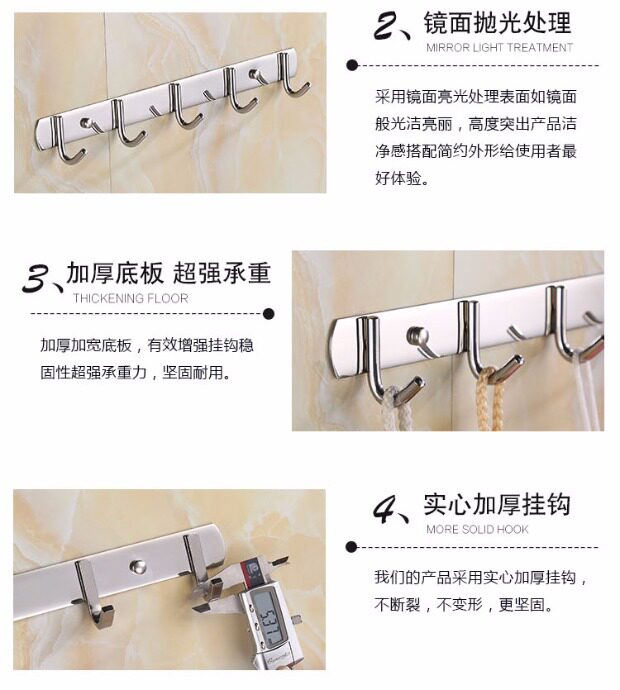 2、镜面抛光处理
MIRROR LIGHT TREATMENT

采用镜面亮光处理表面如镜面般光洁亮丽，高度突出产品洁净感搭配简约外形给使用者最好体验。

3、加厚底板 超强承重
THICKENING FLOOR

加厚加宽底板，有效增强挂钩稳固性超强承重力，坚固耐用。

4、实心加厚挂钩
MORE SOLID HOOK

我们的产品采用实心加厚挂钩，不断裂，不变形，更坚固。

5.37