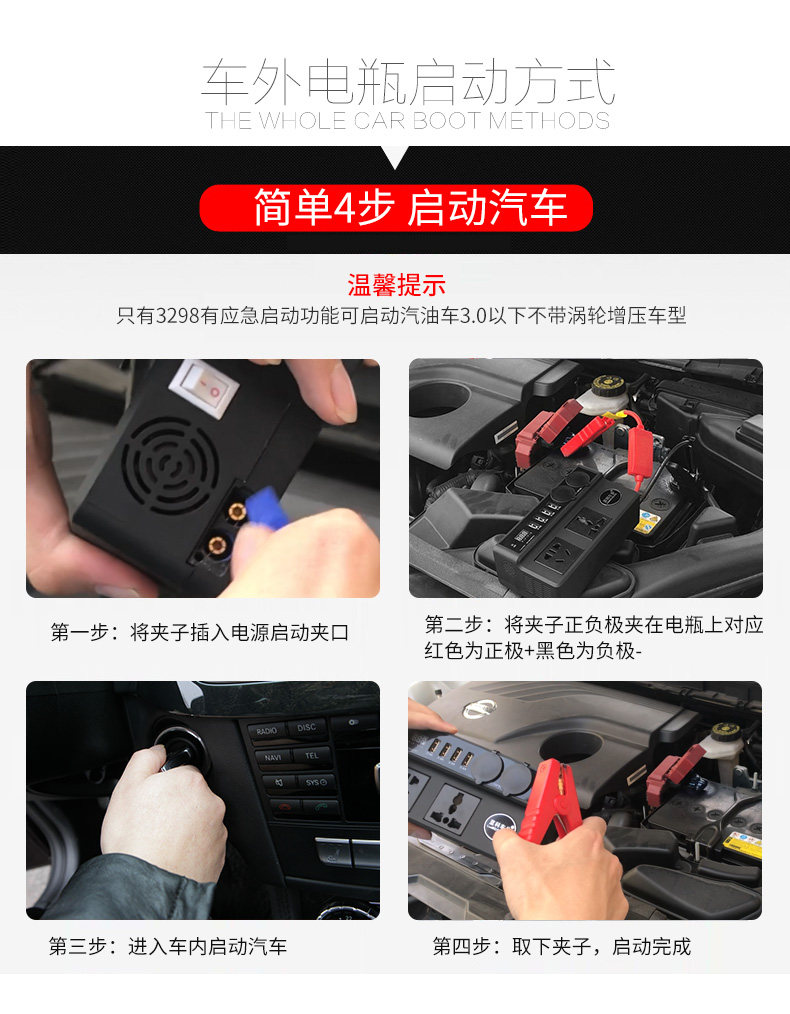 车外电瓶启动方式
THE WHOLE CAR BOOT METHODS

简单4步 启动汽车

温馨提示
只有3298有应急启动功能可启动汽油车3.0以下不带涡轮增压车型

第一步：将夹子插入电源启动夹口

第二步：将夹子正负极夹在电瓶上对应红色为正极+黑色为负极-

RADIO DISC
NAVI TEL
SYS

第三步：进入车内启动汽车

第四步：取下夹子，启动完成