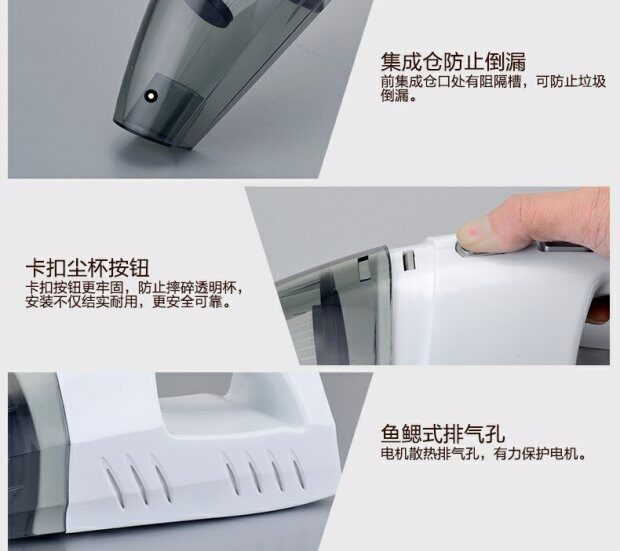 集成仓防止倒漏
前集成仓口处有阻隔槽，可防止垃圾倒漏。

卡扣尘杯按钮
卡扣按钮更牢固，防止摔碎透明杯，安装不仅结实耐用，更安全可靠。

鱼鳃式排气孔
电机散热排气孔，有力保护电机。