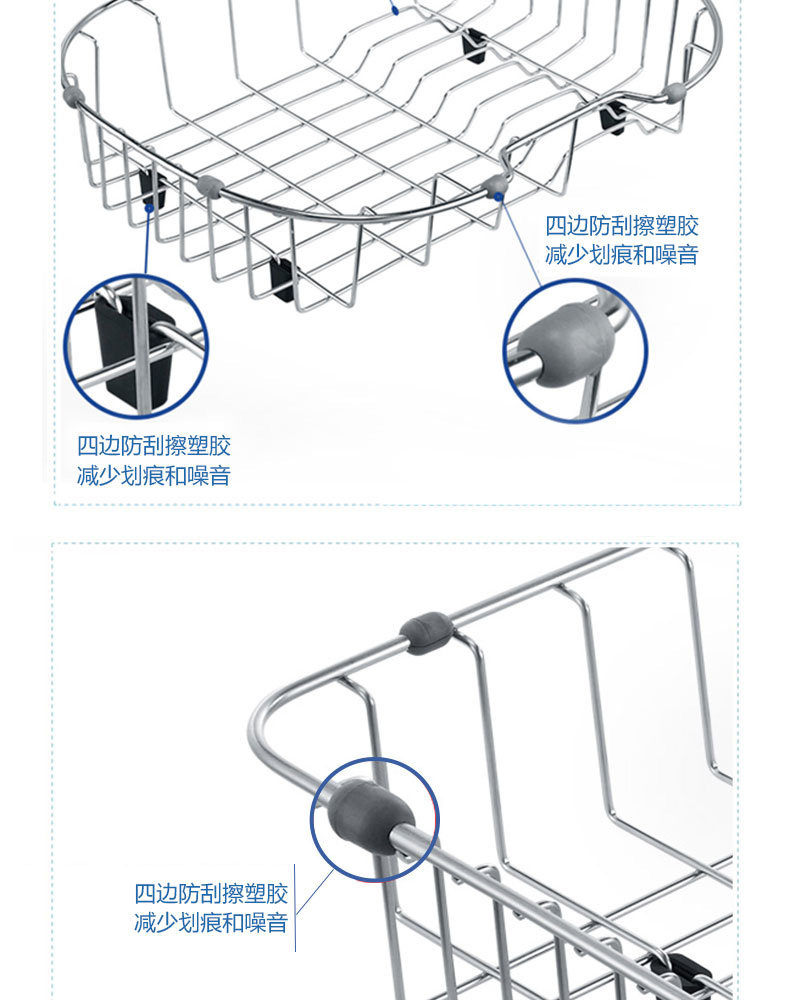 四边防刮擦塑胶
减少划痕和噪音

四边防刮擦塑胶
减少划痕和噪音

四边防刮擦塑胶
减少划痕和噪音