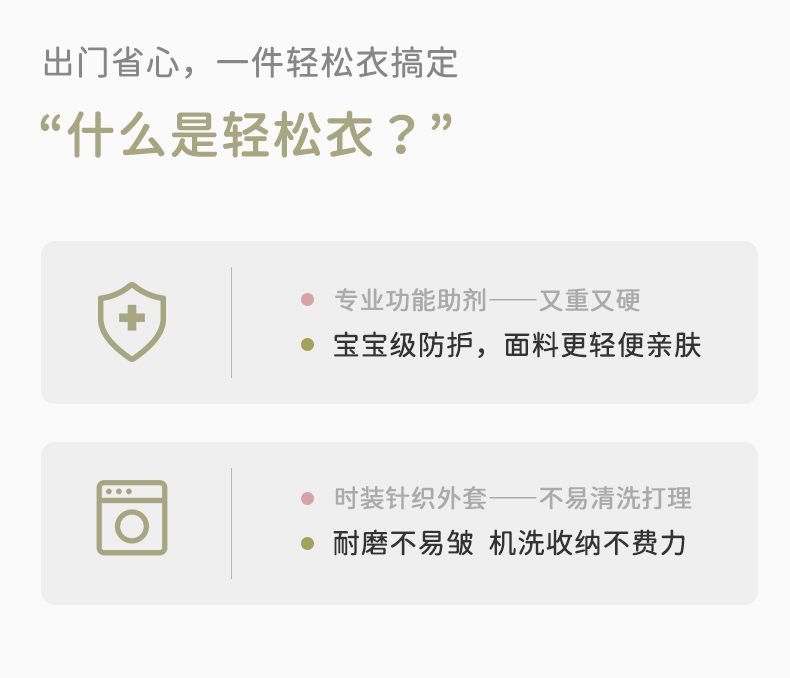 出门省心，一件轻松衣搞定

“什么是轻松衣？”

• 专业功能助剂——又重又硬
• 宝宝级防护，面料更轻便亲肤

• 时装针织外套——不易清洗打理
• 耐磨不易皱 机洗收纳不费力