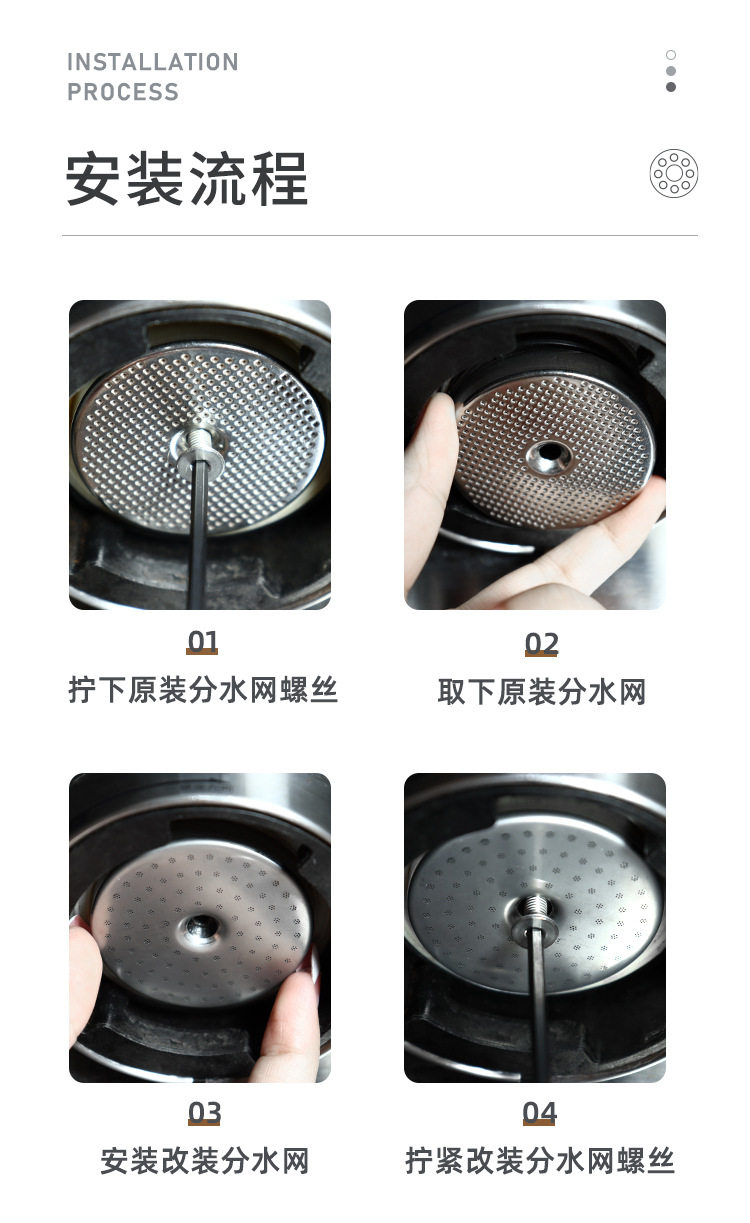 INSTALLATION PROCESS

安装流程

01
拧下原装分水网螺丝

02
取下原装分水网

03
安装改装分水网

04
拧紧改装分水网螺丝