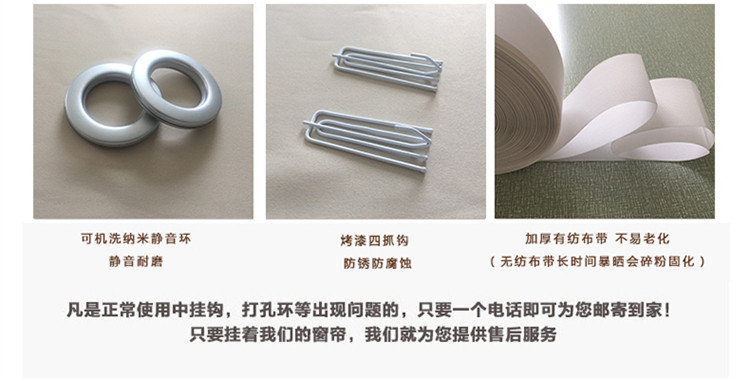 可机洗纳米静音环
静音耐磨

烤漆四抓钩
防锈防腐蚀

加厚有纺布带 不易老化
（无纺布带长时间暴晒会碎粉固化）

凡是正常使用中挂钩，打孔环等出现问题的，只要一个电话即可为您邮寄到家！
只要挂着我们的窗帘，我们就为您提供售后服务