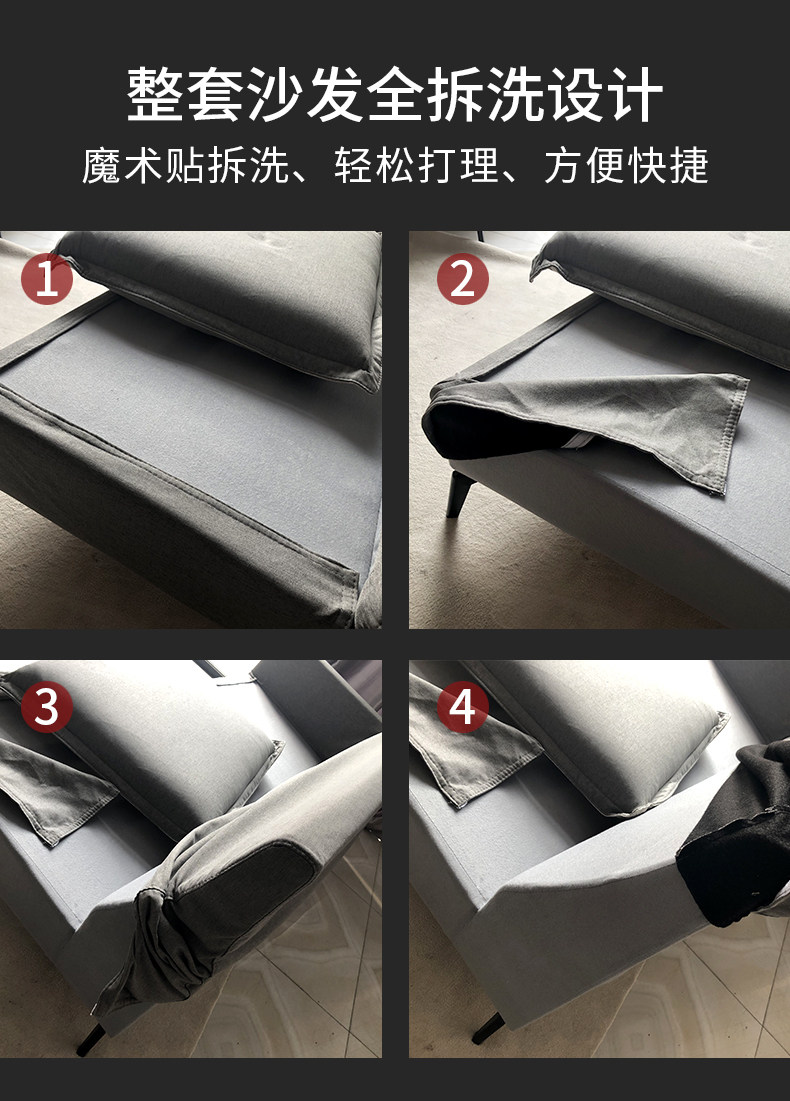 整套沙发全拆洗设计

魔术贴拆洗、轻松打理、方便快捷

1

2

3

4