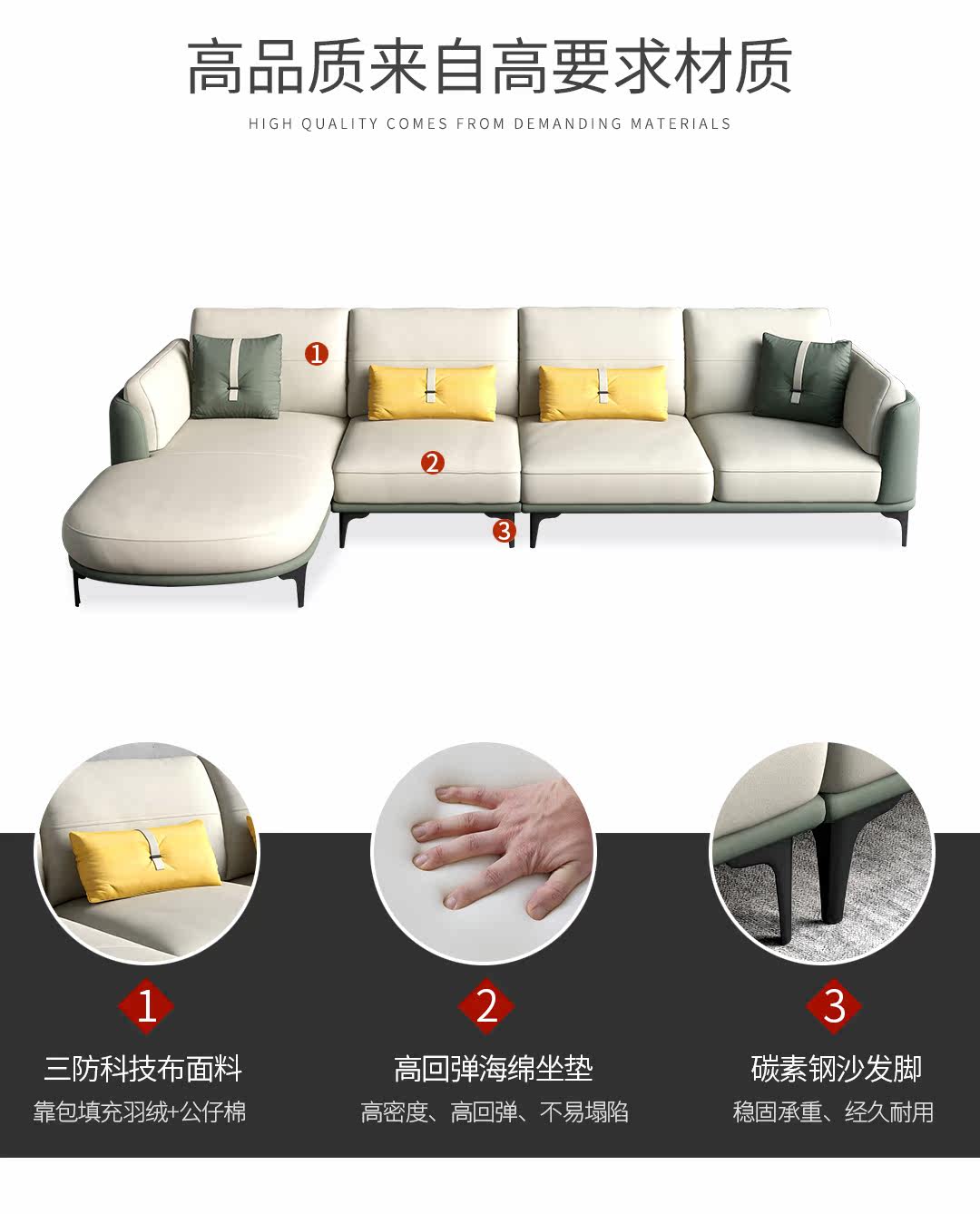 高品质来自高要求材质

HIGH QUALITY COMES FROM DEMANDING MATERIALS

1

2

3

1
三防科技布面料
靠包填充羽绒+公仔棉

2
高回弹海绵坐垫
高密度、高回弹、不易塌陷

3
碳素钢沙发脚
稳固承重、经久耐用