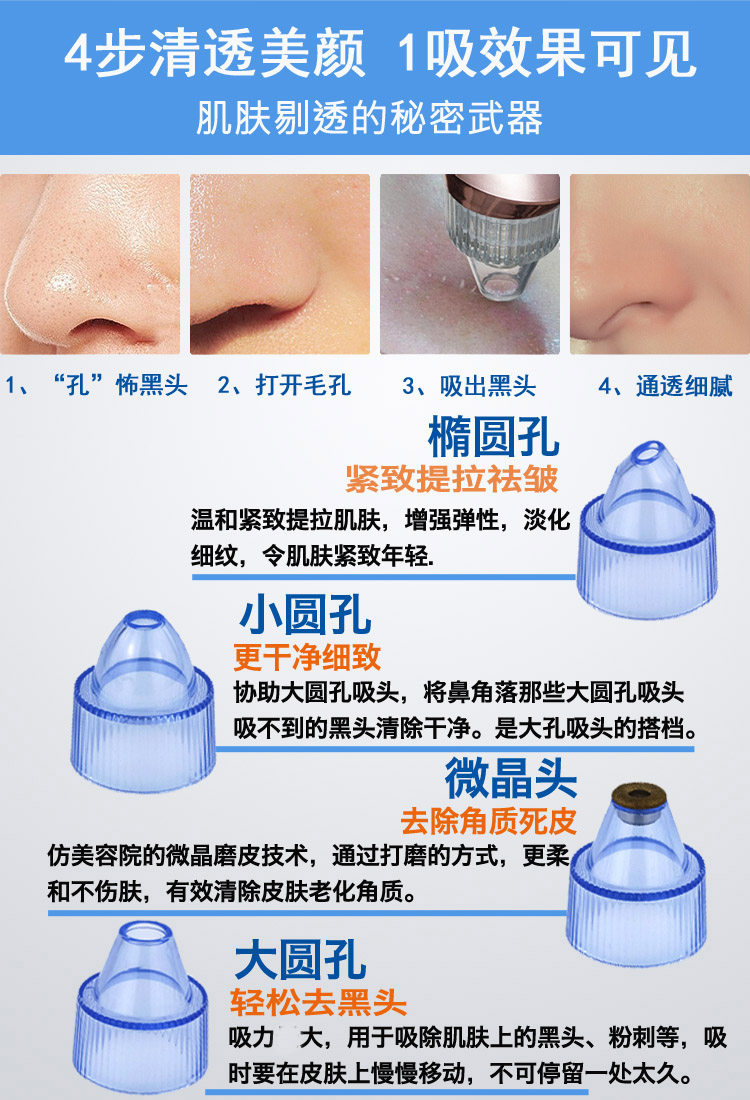 4步清透美颜 1吸效果可见
肌肤剔透的秘密武器

1、“孔”怖黑头
2、打开毛孔
3、吸出黑头
4、通透细腻

椭圆孔
紧致提拉祛皱
温和紧致提拉肌肤，增强弹性，淡化细纹，令肌肤紧致年轻.

小圆孔
更干净细致
协助大圆孔吸头，将鼻角落那些大圆孔吸头吸不到的黑头清除干净。是大孔吸头的搭档。

微晶头
去除角质死皮
仿美容院的微晶磨皮技术，通过打磨的方式，更柔和不伤肤，有效清除皮肤老化角质。

大圆孔
轻松去黑头
吸力 大，用于吸除肌肤上的黑头、粉刺等，吸时要在皮肤上慢慢移动，不可停留一处太久。