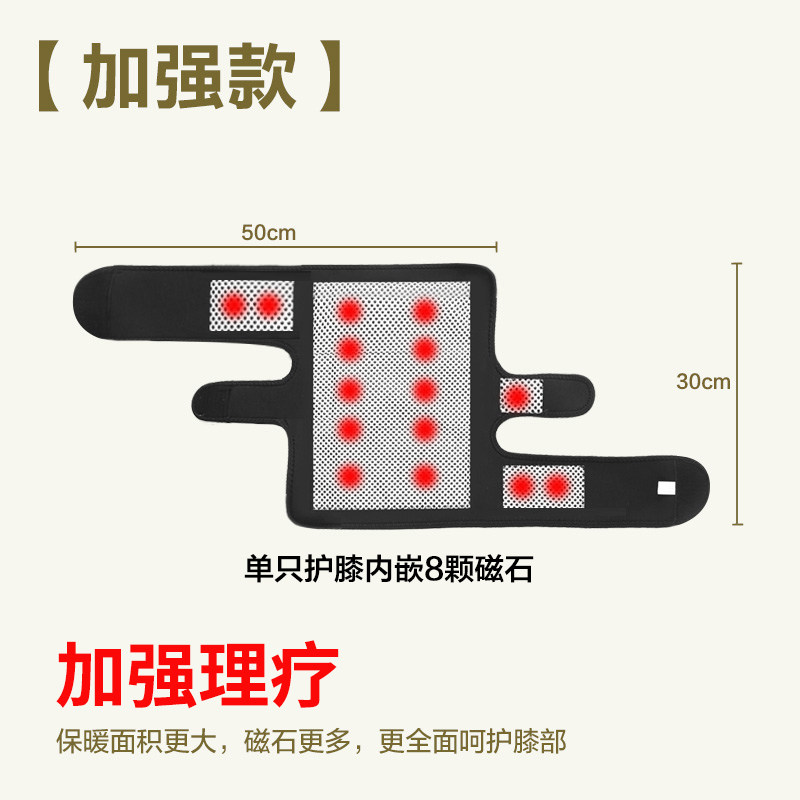 【加强款】

50cm

30cm

单只护膝内嵌8颗磁石

加强理疗

保暖面积更大，磁石更多，更全面呵护膝部