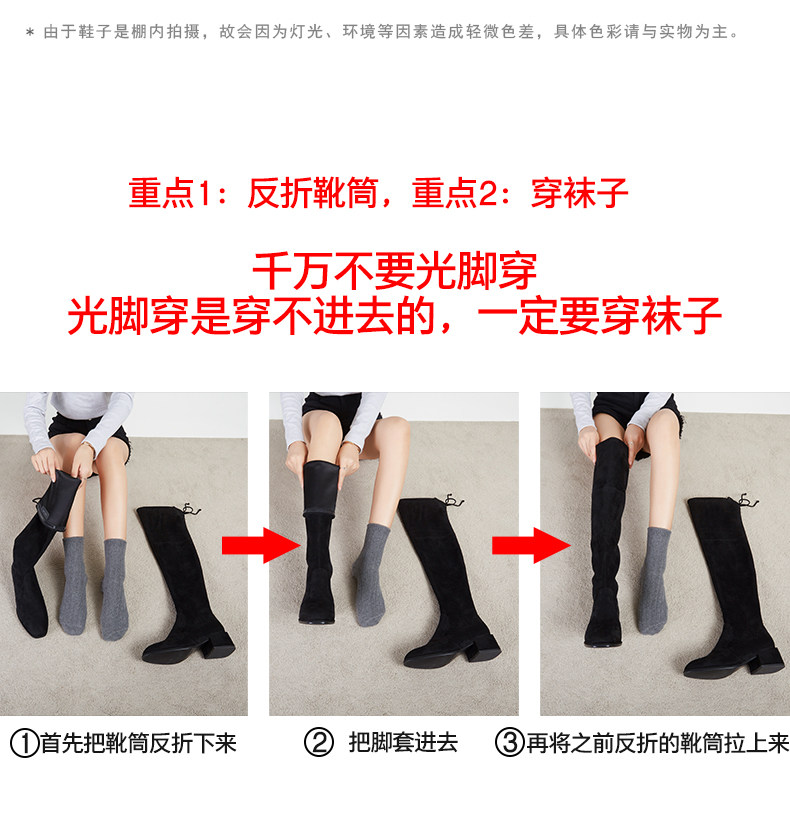 * 由于鞋子是棚内拍摄，故会因为灯光、环境等因素造成轻微色差，具体色彩请与实物为主。

重点1：反折靴筒，重点2：穿袜子

千万不要光脚穿
光脚穿是穿不进去的，一定要穿袜子

①首先把靴筒反折下来

② 把脚套进去

③再将之前反折的靴筒拉上来