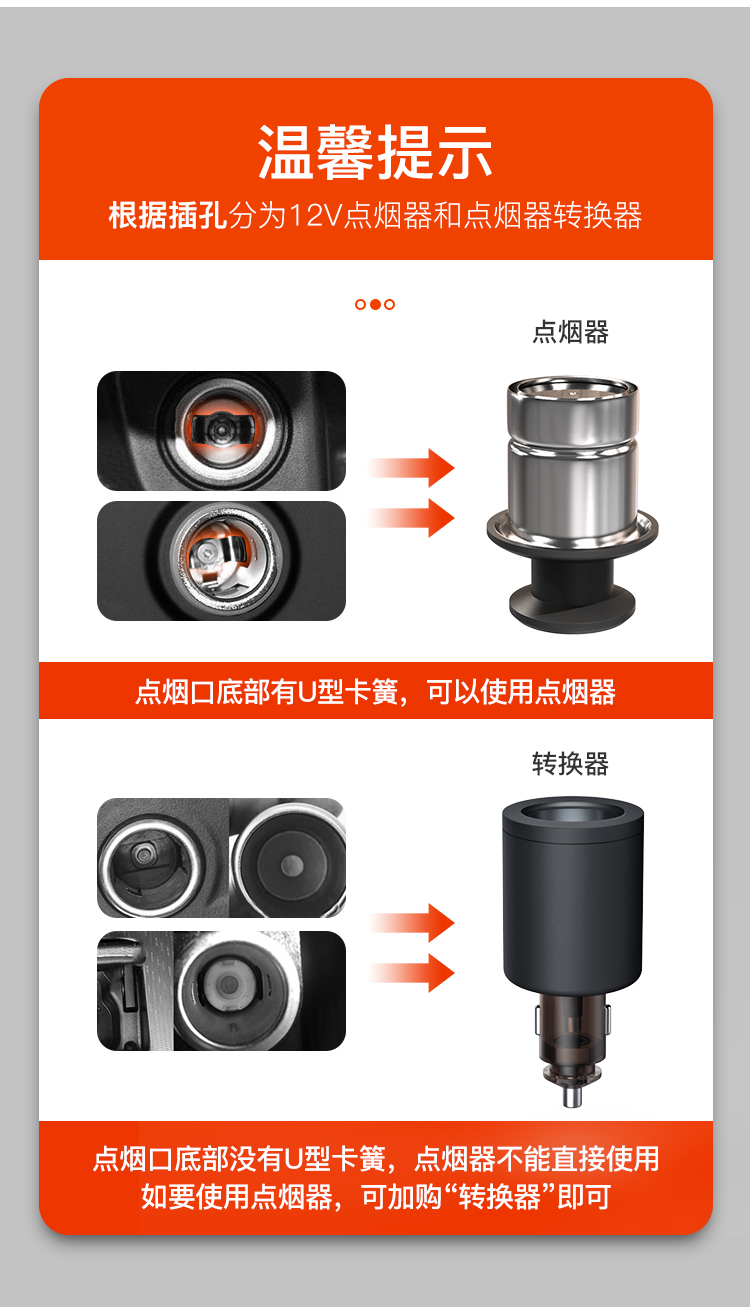 温馨提示
根据插孔分为12V点烟器和点烟器转换器

点烟器

点烟口底部有U型卡簧，可以使用点烟器

转换器

点烟口底部没有U型卡簧，点烟器不能直接使用
如要使用点烟器，可加购“转换器”即可