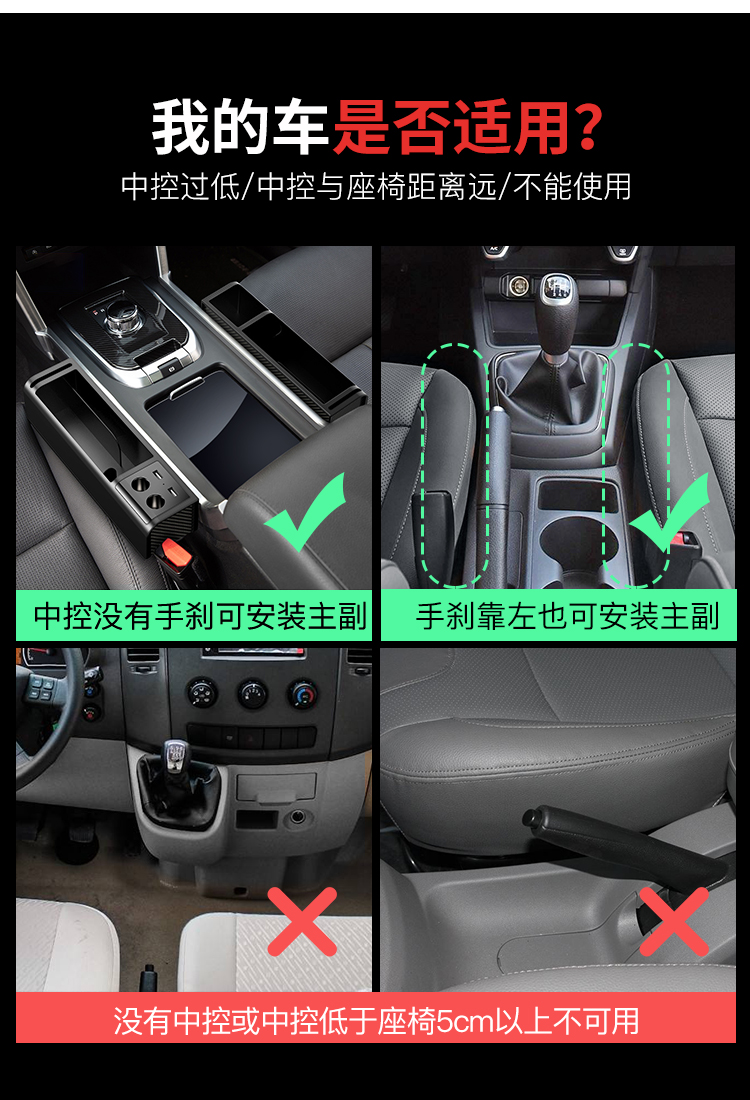 我的车是否适用?
中控过低/中控与座椅距离远/不能使用

中控没有手刹可安装主副

手刹靠左也可安装主副

没有中控或中控低于座椅5cm以上不可用