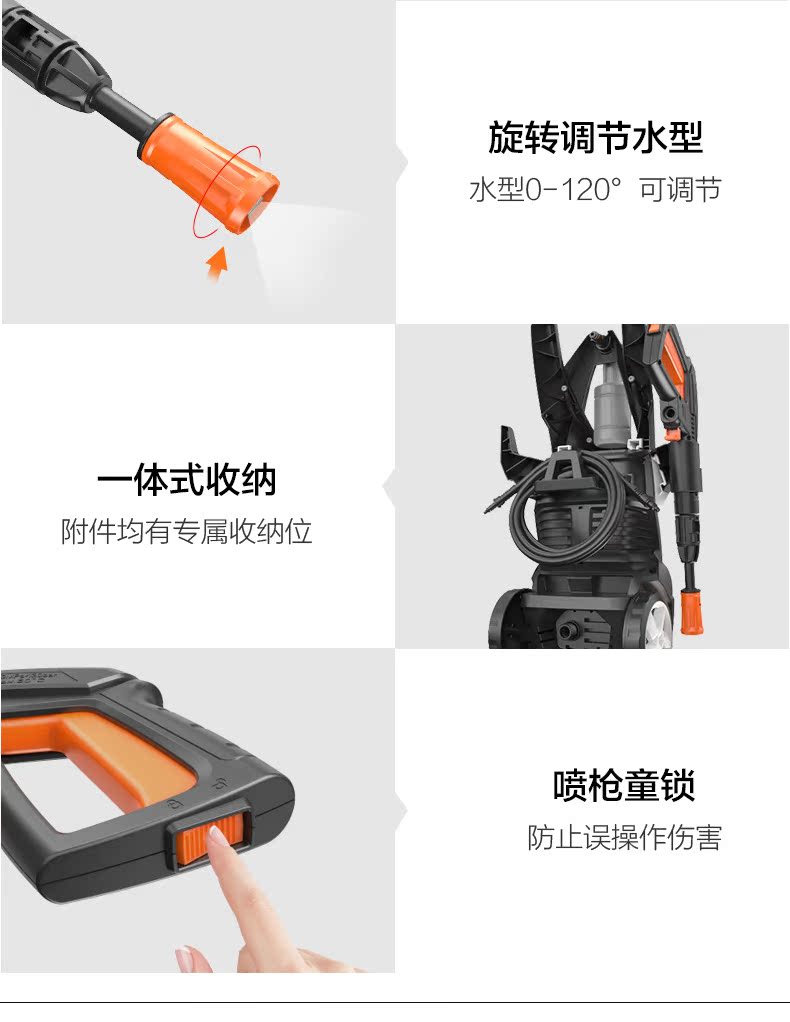 旋转调节水型

水型0-120° 可调节

一体式收纳

附件均有专属收纳位

喷枪童锁

防止误操作伤害