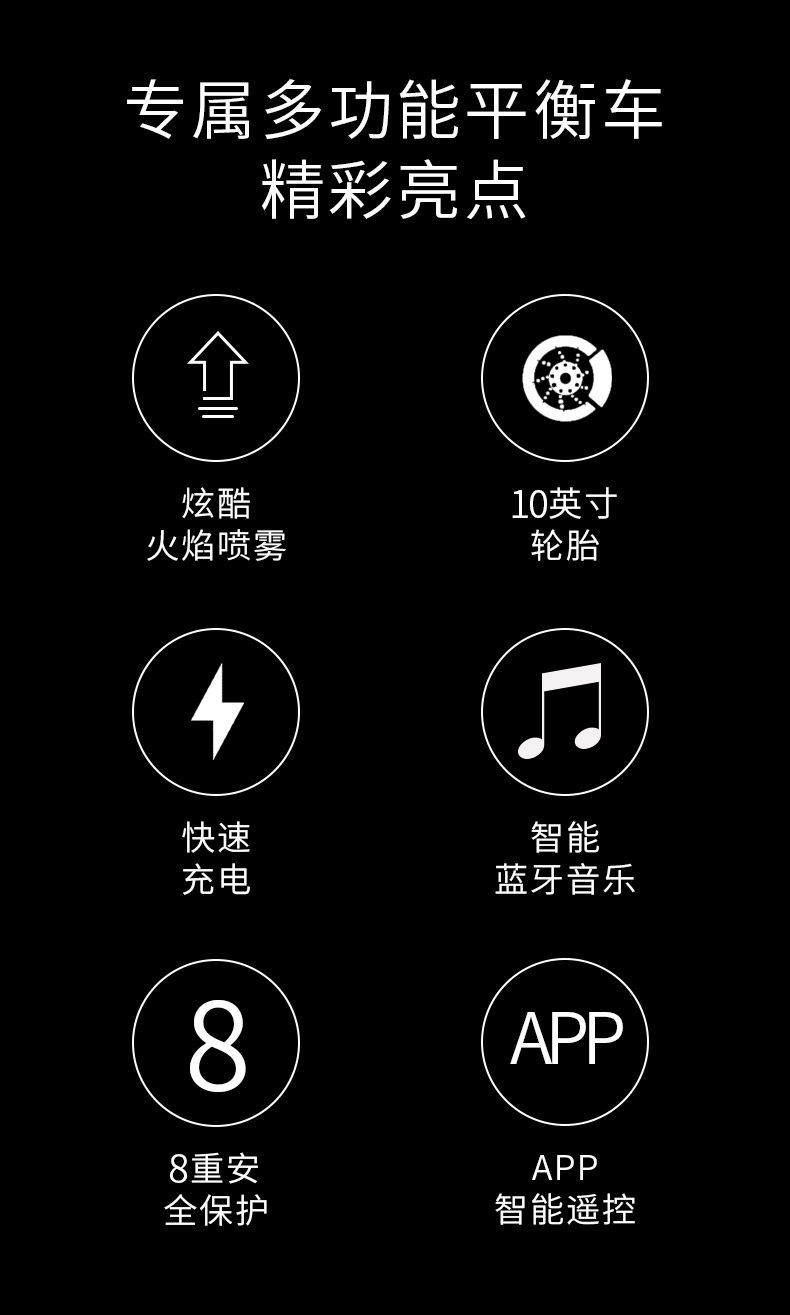 专属多功能平衡车
精彩亮点

炫酷
火焰喷雾

10英寸
轮胎

快速
充电

智能
蓝牙音乐

8

8重安
全保护

APP

APP
智能遥控