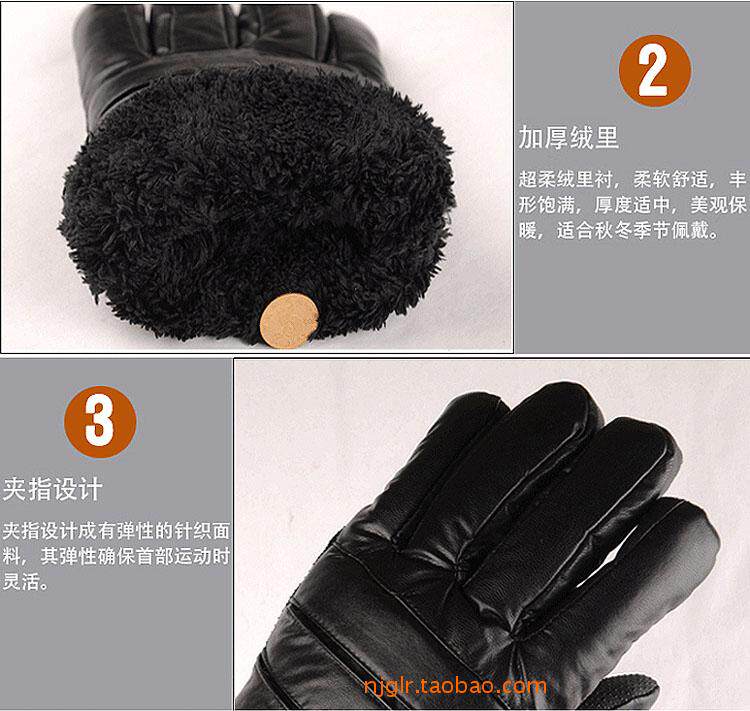 2

加厚绒里

超柔绒里衬，柔软舒适，丰形饱满，厚度适中，美观保暖，适合秋冬季节佩戴。

3

夹指设计

夹指设计成有弹性的针织面料，其弹性确保首部运动时灵活。

njglr.taobao.com