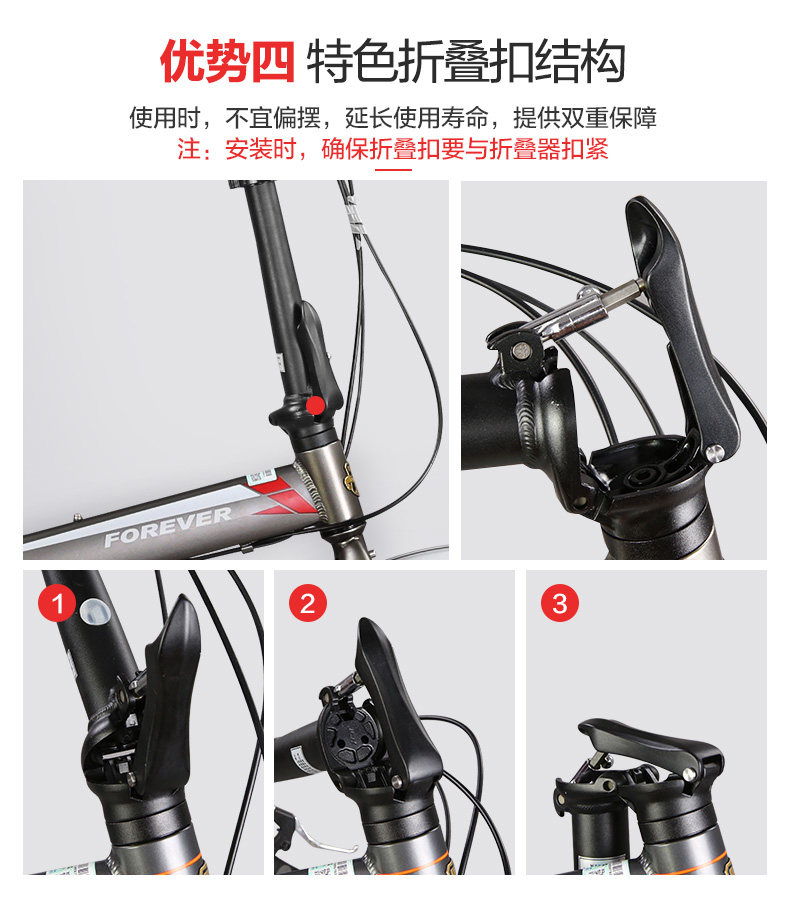 优势四 特色折叠扣结构

使用时，不宜偏摆，延长使用寿命，提供双重保障

注：安装时，确保折叠扣要与折叠器扣紧

FOREVER

1

2

3