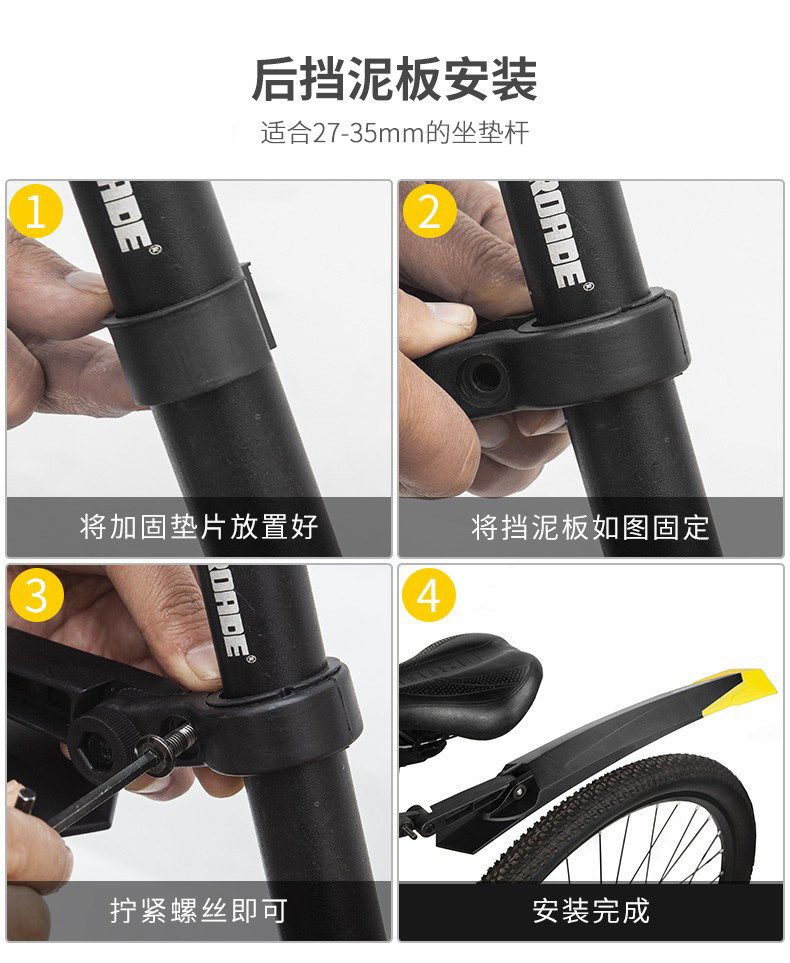 后挡泥板安装

适合27-35mm的坐垫杆

1
ROADE
将加固垫片放置好

2
ROADE
将挡泥板如图固定

3
ROADE
拧紧螺丝即可

4
安装完成