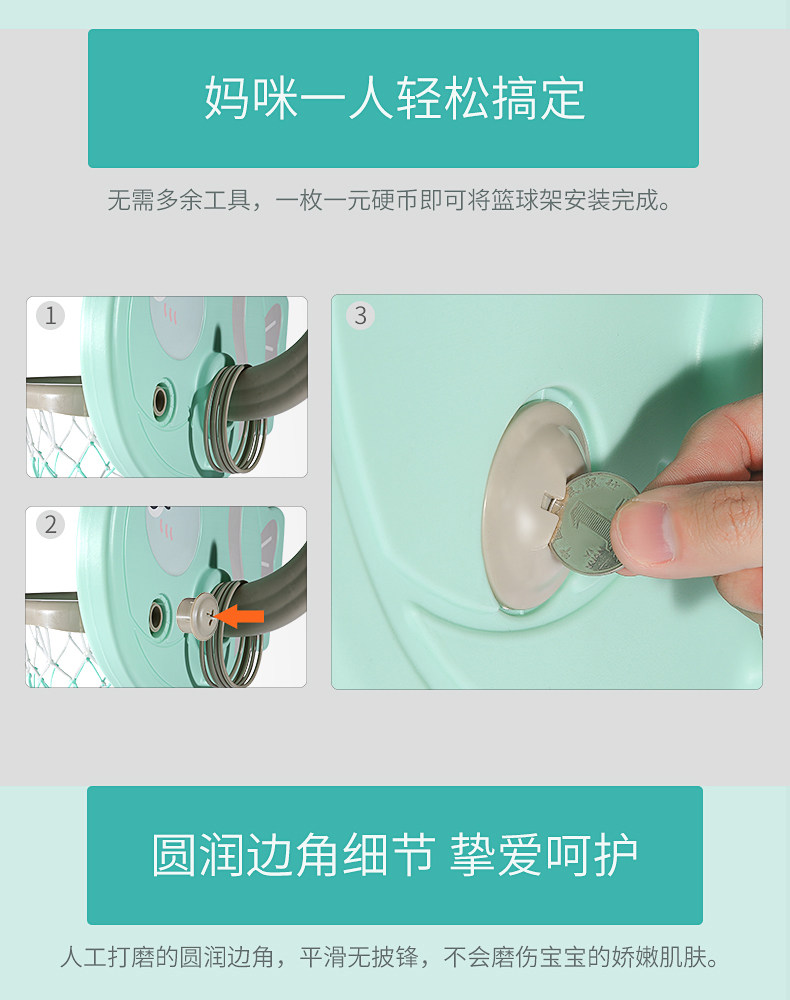 妈咪一人轻松搞定

无需多余工具，一枚一元硬币即可将篮球架安装完成。

1

2

3

圆润边角细节 挚爱呵护

人工打磨的圆润边角，平滑无披锋，不会磨伤宝宝的娇嫩肌肤。