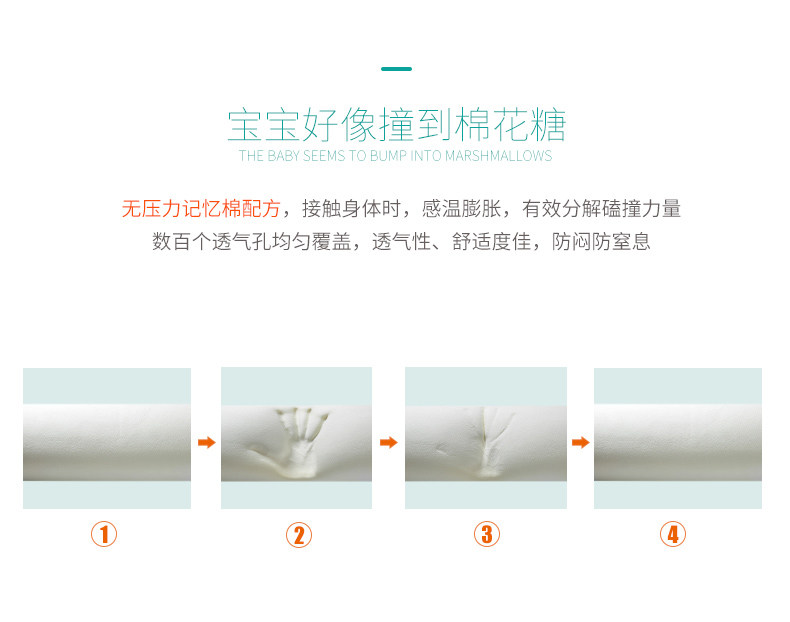 宝宝好像撞到棉花糖
THE BABY SEEMS TO BUMP INTO MARSHMALLOWS

无压力记忆棉配方，接触身体时，感温膨胀，有效分解磕撞力量
数百个透气孔均匀覆盖，透气性、舒适度佳，防闷防窒息

①
②
③
④