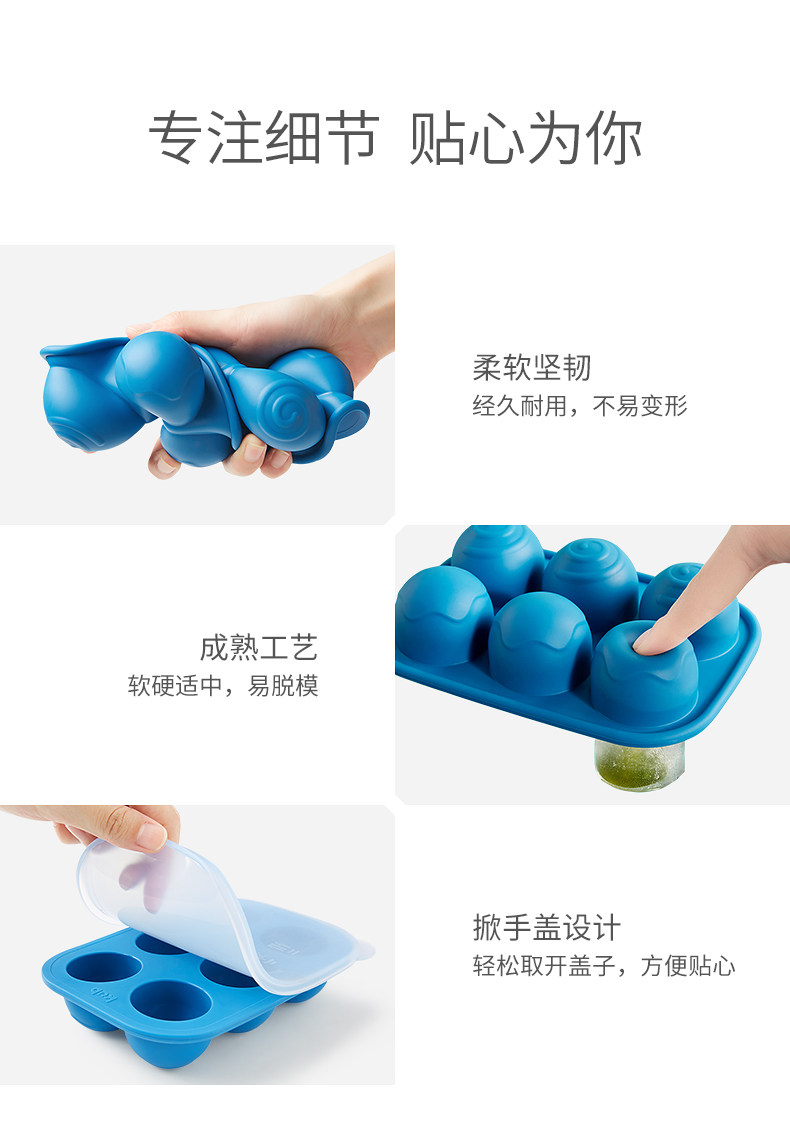 专注细节 贴心为你

柔软坚韧
经久耐用，不易变形

成熟工艺
软硬适中，易脱模

掀手盖设计
轻松取开盖子，方便贴心