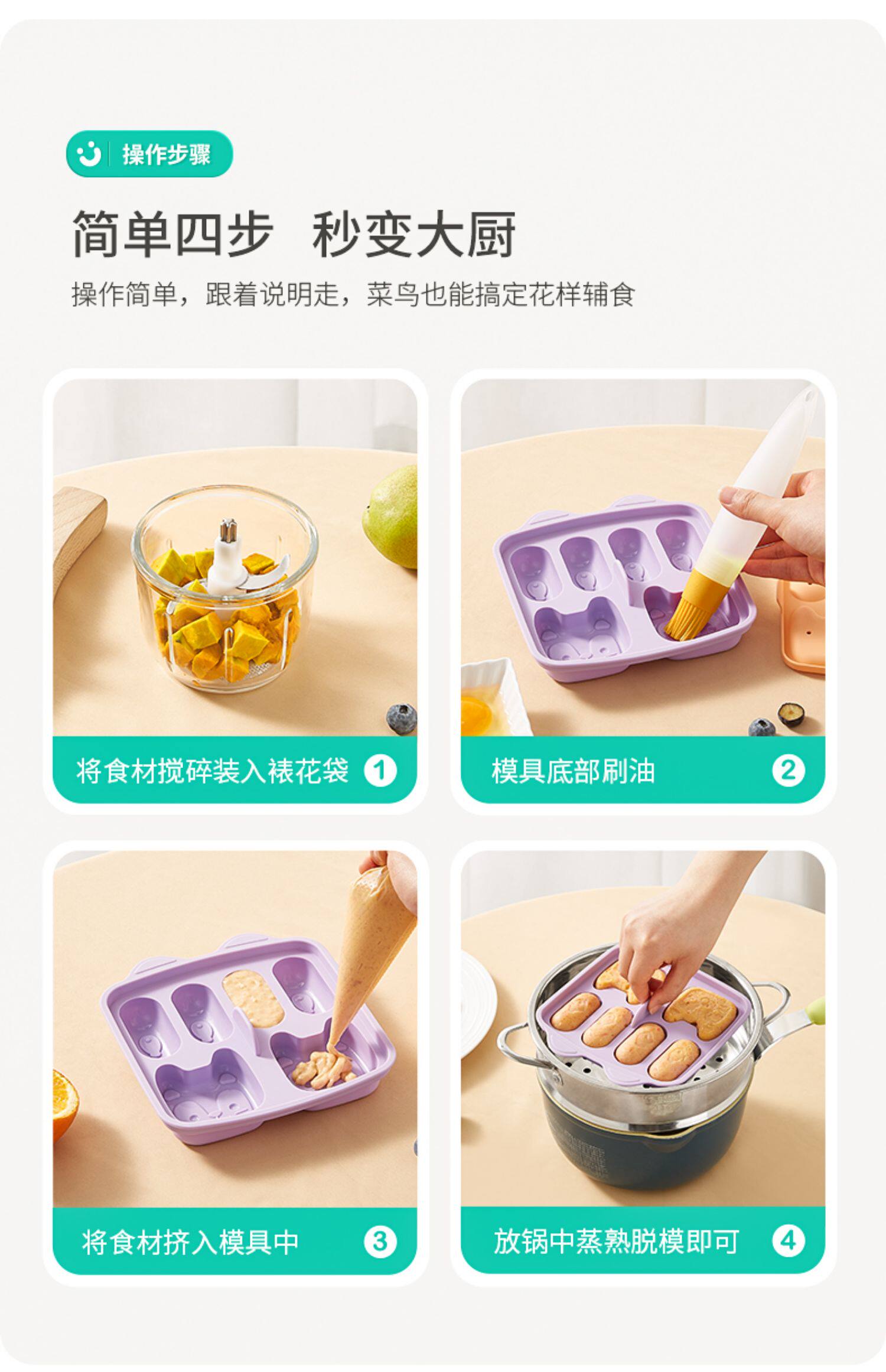 操作步骤

简单四步 秒变大厨

操作简单，跟着说明走，菜鸟也能搞定花样辅食

将食材搅碎装入裱花袋 1

模具底部刷油 2

将食材挤入模具中 3

放锅中蒸熟脱模即可 4