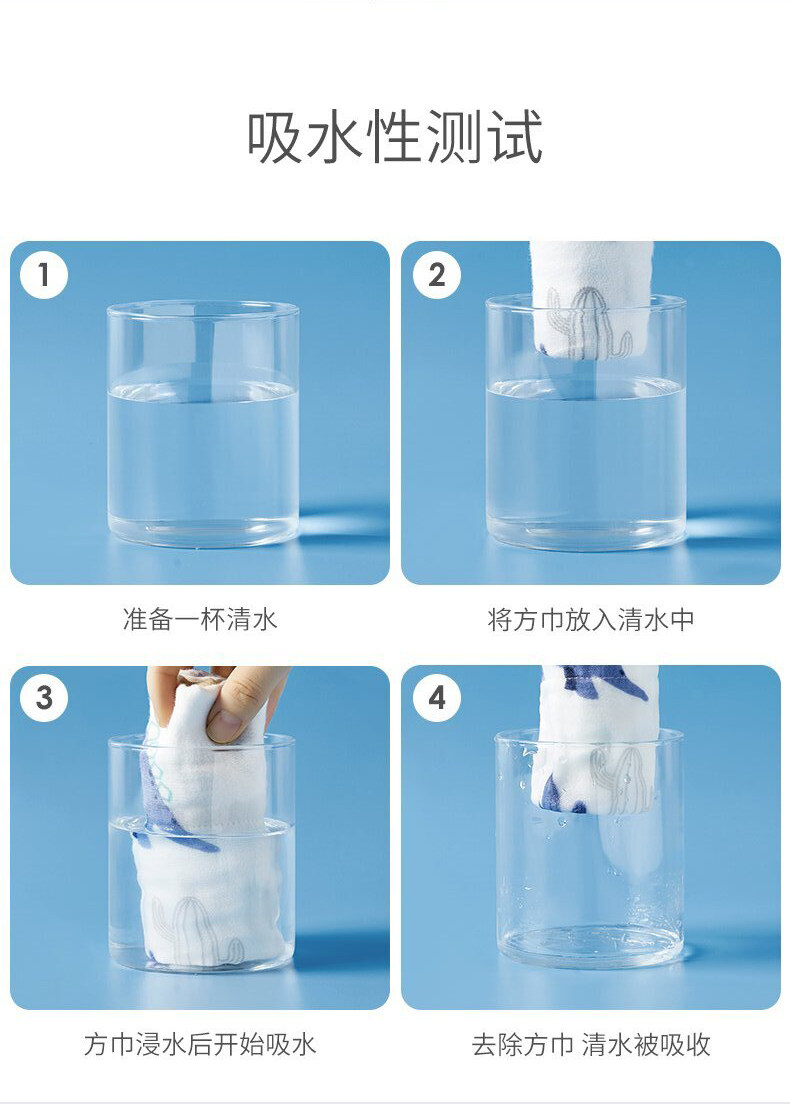 吸水性测试

1

准备一杯清水

2

将方巾放入清水中

3

方巾浸水后开始吸水

4

去除方巾 清水被吸收