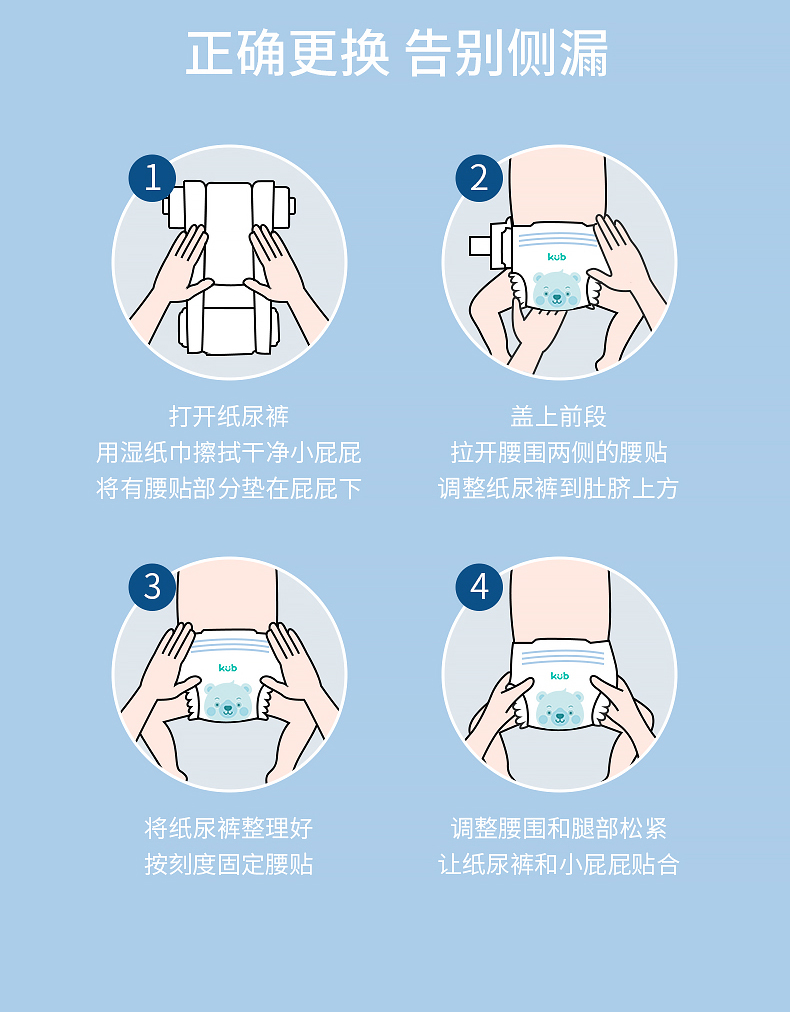 正确更换 告别侧漏

1

打开纸尿裤
用湿纸巾擦拭干净小屁屁
将有腰贴部分垫在屁屁下

2

kub

盖上前段
拉开腰围两侧的腰贴
调整纸尿裤到肚脐上方

3

kub

将纸尿裤整理好
按刻度固定腰贴

4

kub

调整腰围和腿部松紧
让纸尿裤和小屁屁贴合